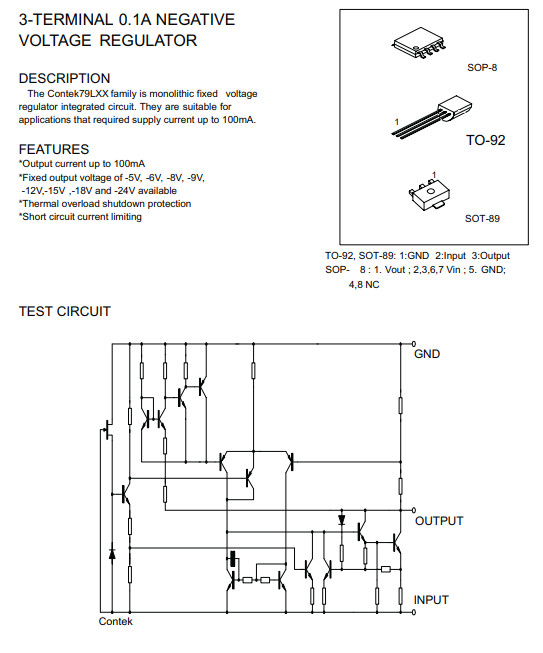 3-TERMINAL 0.1A NEGATIVE VOLTAGE REGULATOR

DESCRIPTION
The Contek79LXX family is monolithic fixed voltage regulator integrated circuit. They are suitable for applications that required supply current up to 100mA.

FEATURES
*Output current up to 100mA
*Fixed output voltage of -5V, -6V, -8V, -9V, -12V,-15V ,-18V and -24V available
*Thermal overload shutdown protection
*Short circuit current limiting

SOP-8

1

TO-92

1

SOT-89

TO-92, SOT-89: 1:GND 2:Input 3:Output
SOP- 8 : 1. Vout ; 2,3,6,7 Vin ; 5. GND; 4,8 NC

TEST CIRCUIT

GND

OUTPUT

INPUT

Contek