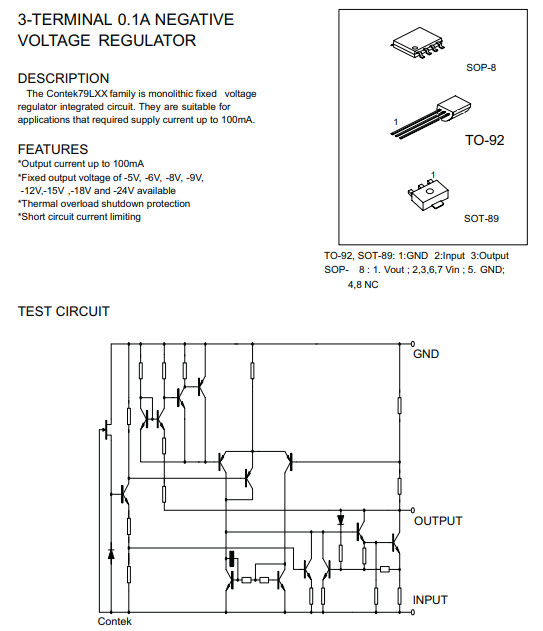 3-TERMINAL 0.1A NEGATIVE VOLTAGE REGULATOR

DESCRIPTION

The Contek79LXX family is monolithic fixed voltage regulator integrated circuit. They are suitable for applications that required supply current up to 100mA.

FEATURES

*Output current up to 100mA
*Fixed output voltage of -5V, -6V, -8V, -9V, -12V,-15V ,-18V and -24V available
*Thermal overload shutdown protection
*Short circuit current limiting

SOP-8

1

TO-92

1

SOT-89

TO-92, SOT-89: 1:GND 2:Input 3:Output
SOP- 8 : 1. Vout ; 2,3,6,7 Vin ; 5. GND; 4,8 NC

TEST CIRCUIT

GND

OUTPUT

INPUT

Contek