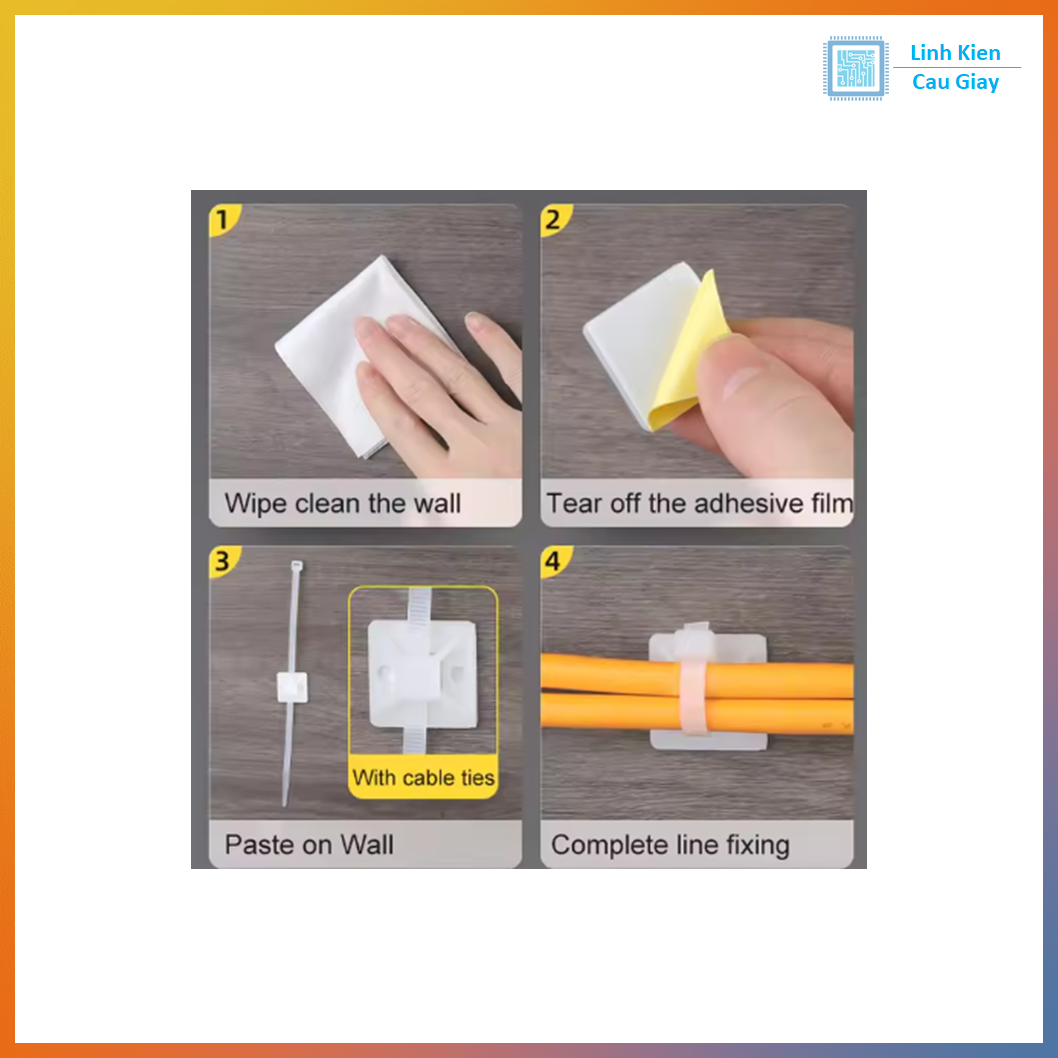 Linh Kien
Cau Giay

1
Wipe clean the wall

2
Tear off the adhesive film

3
With cable ties
Paste on Wall

4
Complete line fixing