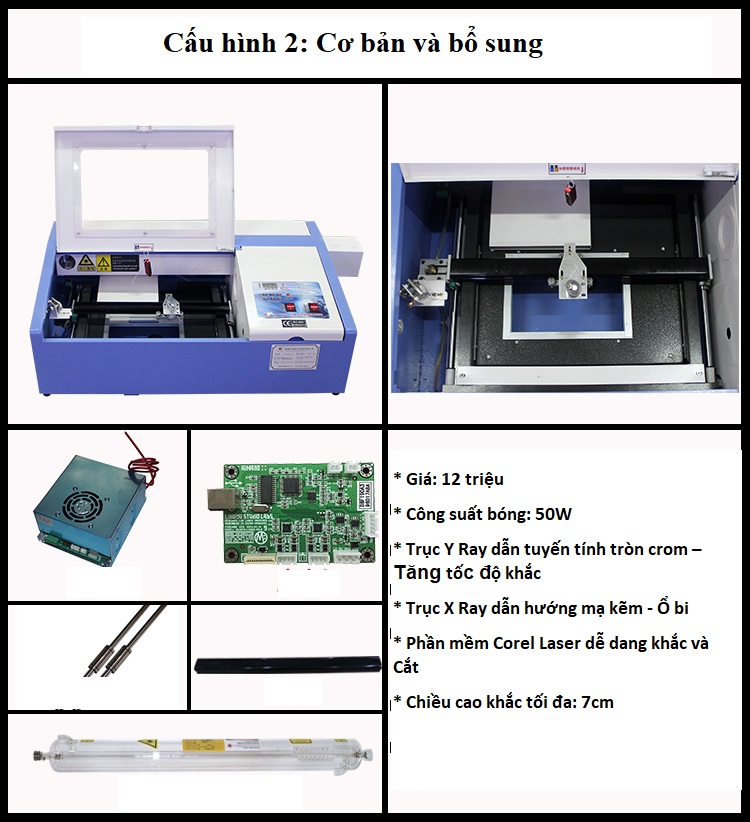 Cấu hình 2: Cơ bản và bổ sung

* Giá: 12 triệu

* Công suất bóng: 50W

* Trục Y Ray dẫn tuyến tính tròn crom – Tăng tốc độ khắc

* Trục X Ray dẫn hướng mạ kẽm - Ổ bi

* Phần mềm Corel Laser dễ dang khắc và Cắt

* Chiều cao khắc tối đa: 7cm