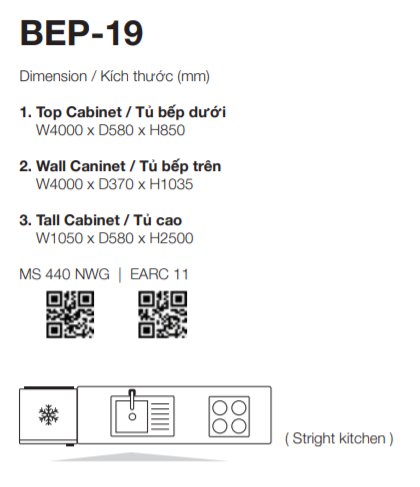 BEP-19

Dimension / Kích thước (mm)

1. Top Cabinet / Tủ bếp dưới
W4000 x D580 x H850

2. Wall Caninet / Tủ bếp trên
W4000 x D370 x H1035

3. Tall Cabinet / Tủ cao
W1050 x D580 x H2500

MS 440 NWG | EARC 11

( Stright kitchen )