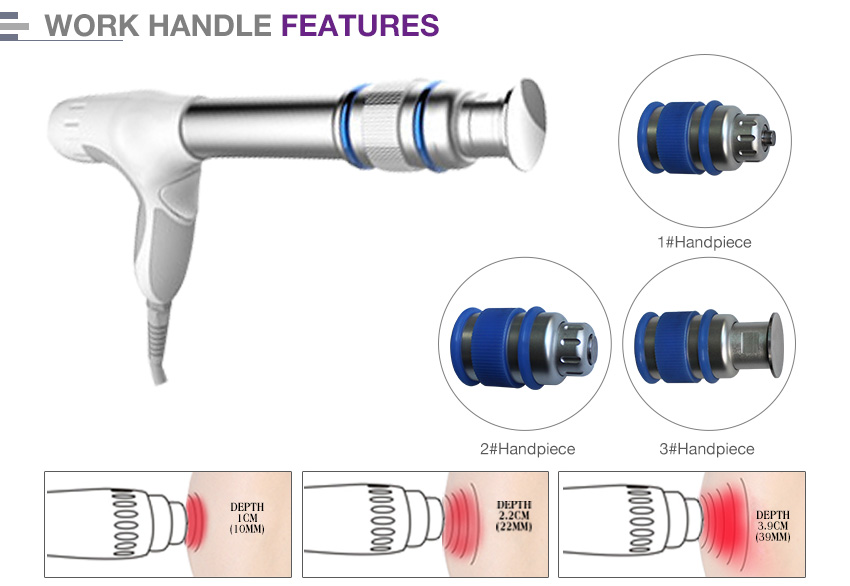 WORK HANDLE FEATURES

1#Handpiece

2#Handpiece

3#Handpiece

DEPTH
1CM
(10MM)

DEPTH
2.2CM
(22MM)

DEPTH
3.9CM
(39MM)