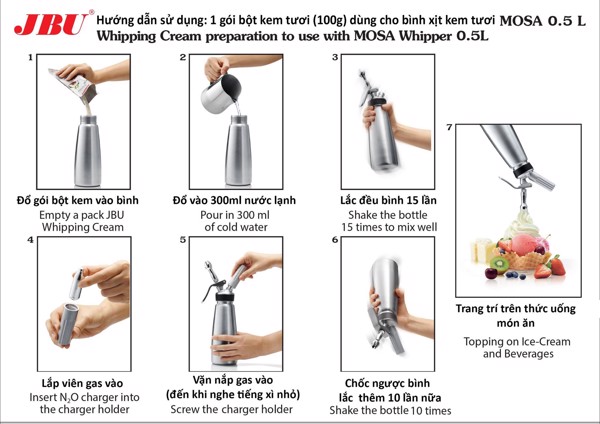 JBU®

Hướng dẫn sử dụng: 1 gói bột kem tươi (100g) dùng cho bình xịt kem tươi MOSA 0.5 L
Whipping Cream preparation to use with MOSA Whipper 0.5L

1

Đổ gói bột kem vào bình
Empty a pack JBU Whipping Cream

2

Đổ vào 300ml nước lạnh
Pour in 300 ml of cold water

3

Lắc đều bình 15 lần
Shake the bottle 15 times to mix well

4

Lắp viên gas vào
Insert $N_2O$ charger into the charger holder

5

Vặn nắp gas vào (đến khi nghe tiếng xì nhỏ)
Screw the charger holder

6

Chốc ngược bình lắc thêm 10 lần nữa
Shake the bottle 10 times

7

Trang trí trên thức uống món ăn
Topping on Ice-Cream and Beverages