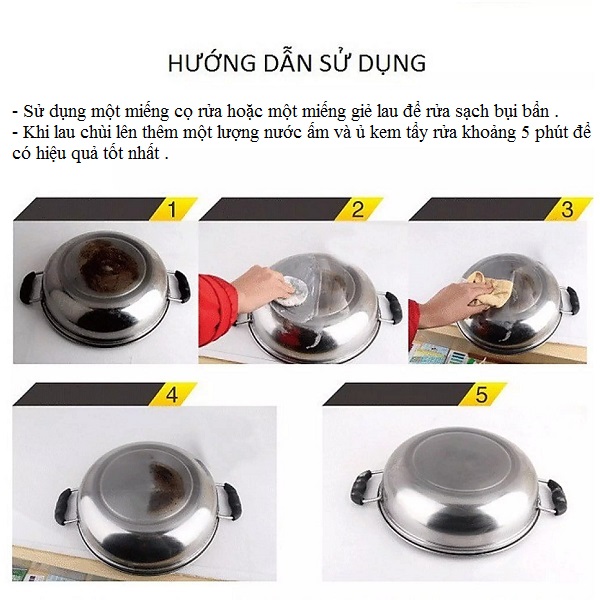 HƯỚNG DẪN SỬ DỤNG

- Sử dụng một miếng cọ rửa hoặc một miếng giẻ lau để rửa sạch bụi bẩn .
- Khi lau chùi lên thêm một lượng nước ấm và ủ kem tẩy rửa khoảng 5 phút để có hiệu quả tốt nhất .

1

2

3

4

5