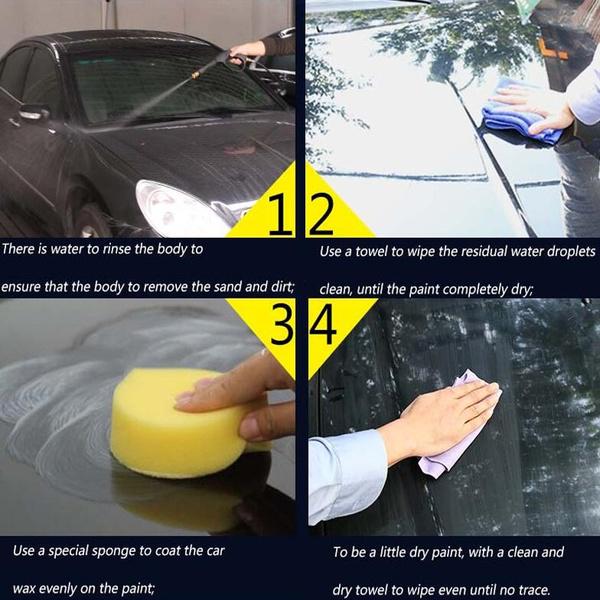 1

There is water to rinse the body to ensure that the body to remove the sand and dirt;

2

Use a towel to wipe the residual water droplets clean, until the paint completely dry;

3

Use a special sponge to coat the car wax evenly on the paint;

4

To be a little dry paint, with a clean and dry towel to wipe even until no trace.