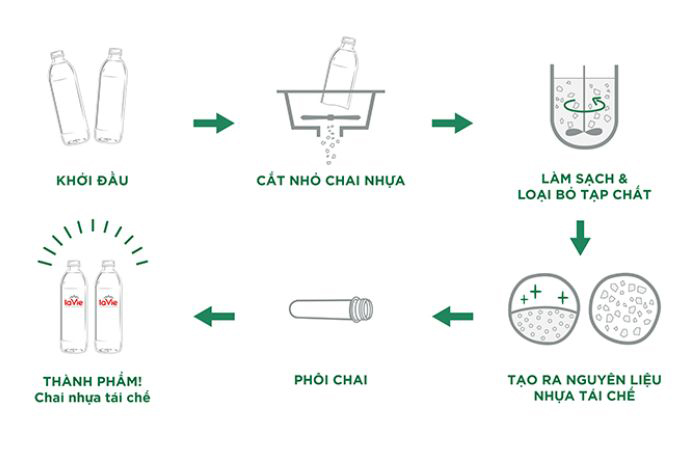 KHỞI ĐẦU

CẮT NHỎ CHAI NHỰA

LÀM SẠCH & LOẠI BỎ TẠP CHẤT

TẠO RA NGUYÊN LIỆU NHỰA TÁI CHẾ

PHÔI CHAI

laVie

laVie

THÀNH PHẨM! Chai nhựa tái chế