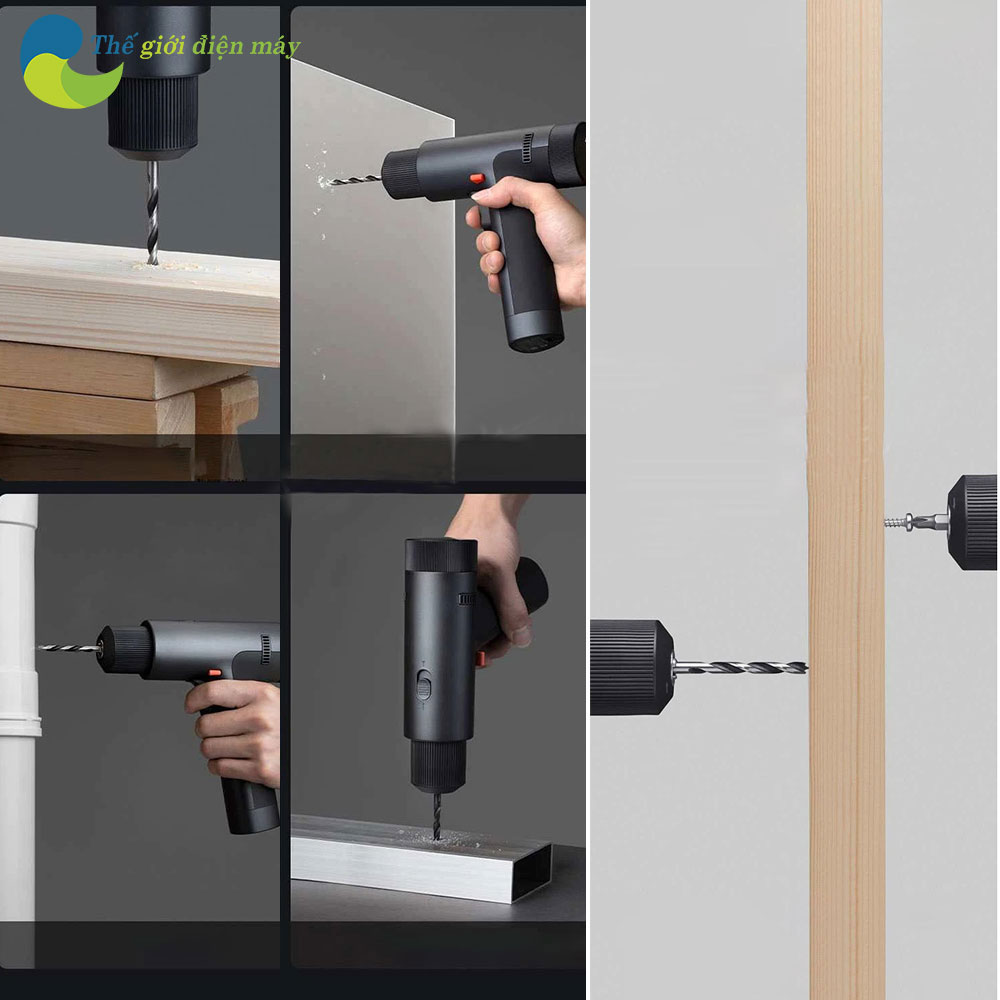 Thế giới điện máy