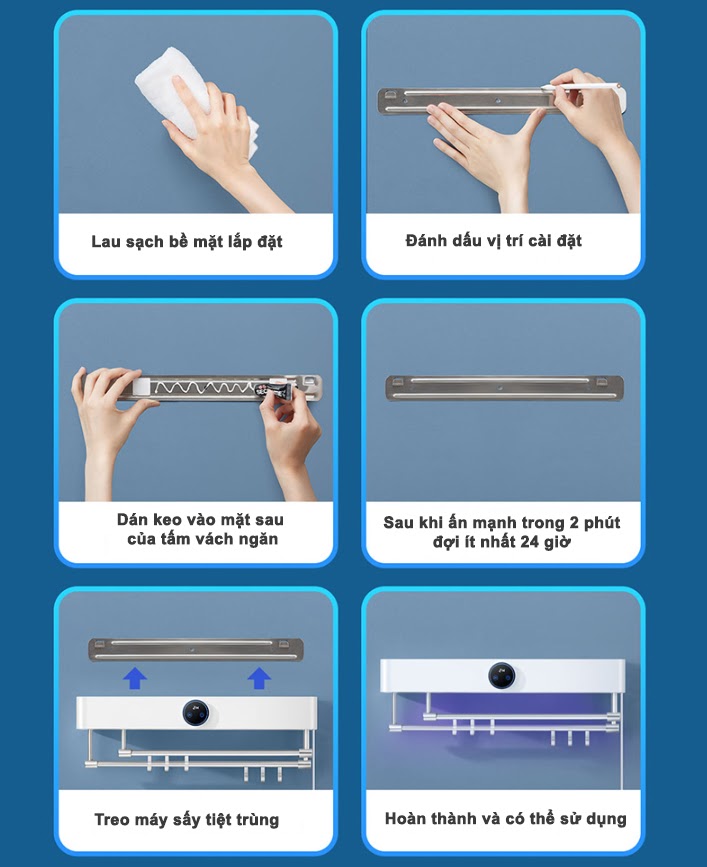 Lau sạch bề mặt lắp đặt

Đánh dấu vị trí cài đặt

Dán keo vào mặt sau của tấm vách ngăn

Sau khi ấn mạnh trong 2 phút đợi ít nhất 24 giờ

Treo máy sấy tiệt trùng

Hoàn thành và có thể sử dụng