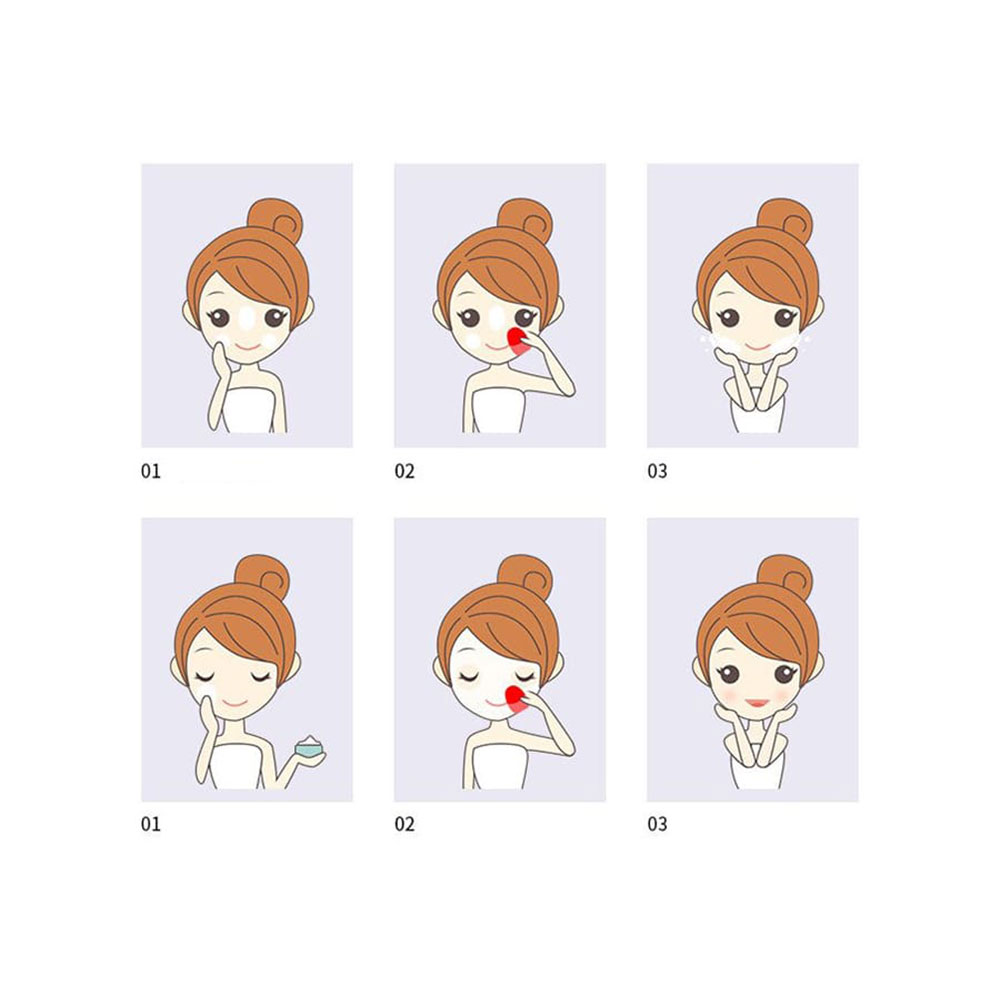 01

02

03

01

02

03