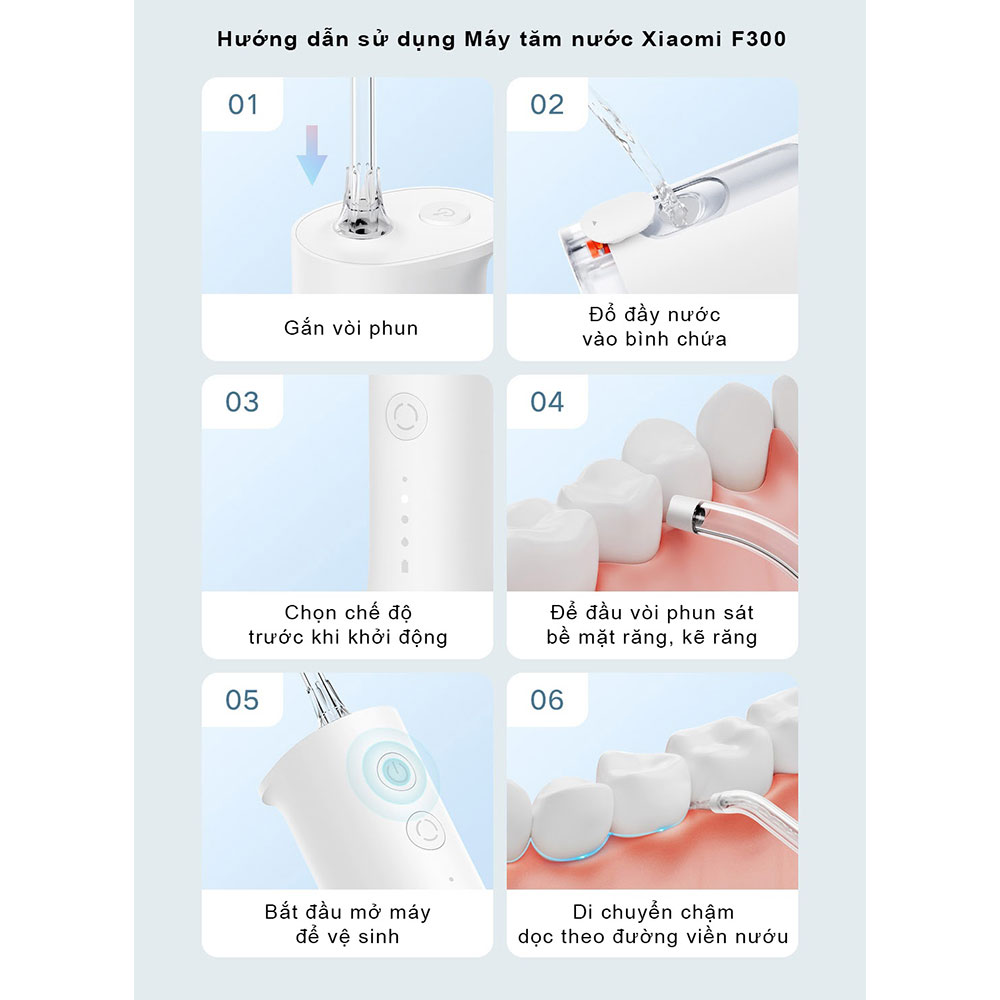 Hướng dẫn sử dụng Máy tăm nước Xiaomi F300

01

Gắn vòi phun

02

Đổ đầy nước vào bình chứa

03

Chọn chế độ trước khi khởi động

04

Để đầu vòi phun sát bề mặt răng, kẽ răng

05

Bắt đầu mở máy để vệ sinh

06

Di chuyển chậm dọc theo đường viền nướu