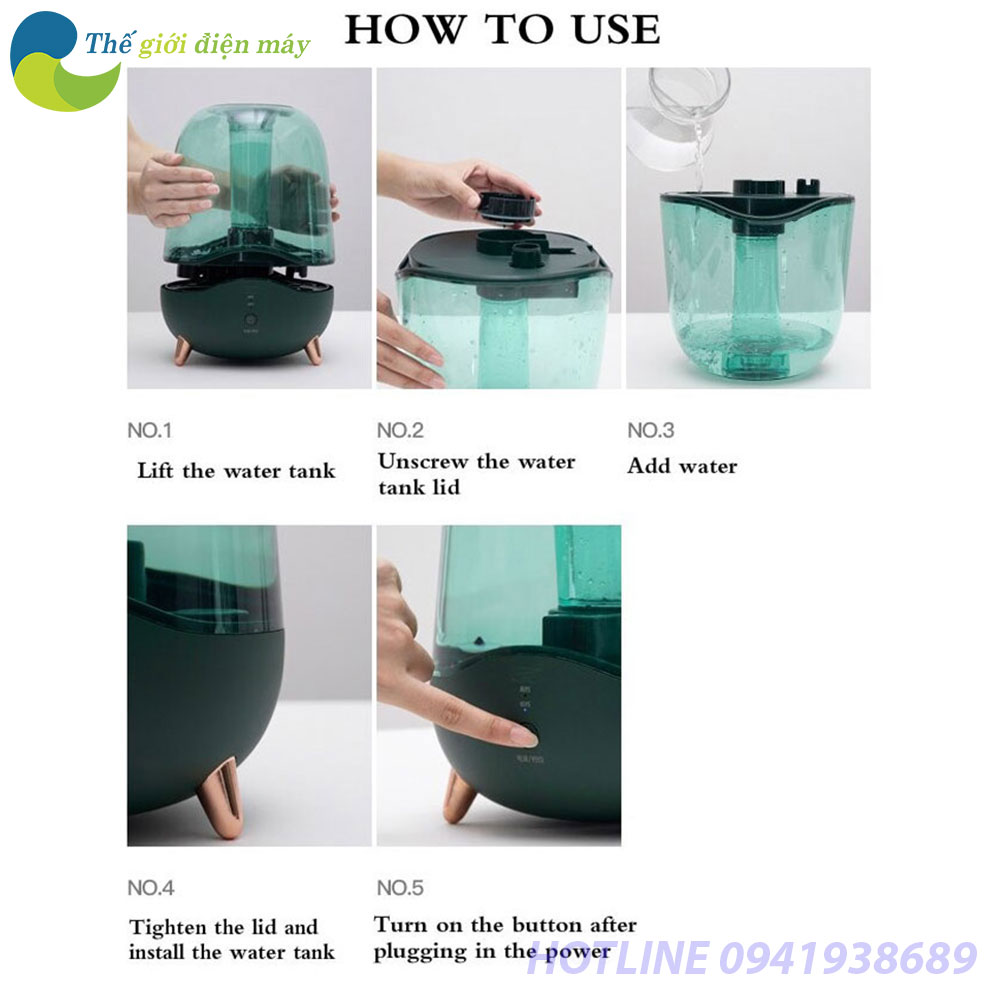 Thế giới điện máy

HOW TO USE

NO.1

Lift the water tank

NO.2

Unscrew the water tank lid

NO.3

Add water

NO.4

Tighten the lid and install the water tank

NO.5

Turn on the button after plugging in the power

HOTLINE 0941938689