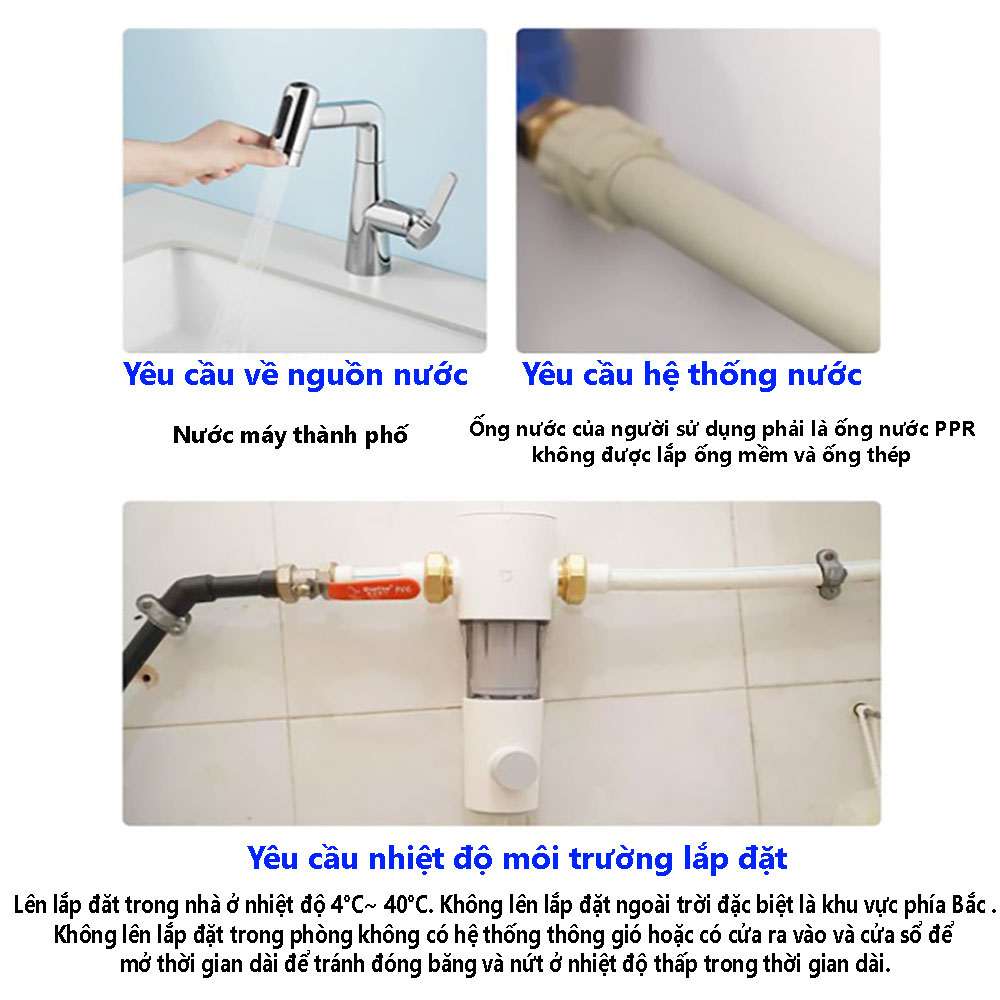 Yêu cầu về nguồn nước

Nước máy thành phố

Yêu cầu hệ thống nước

Ống nước của người sử dụng phải là ống nước PPR không được lắp ống mềm và ống thép

Yêu cầu nhiệt độ môi trường lắp đặt

Lên lắp đặt trong nhà ở nhiệt độ 4°C~ 40°C. Không lên lắp đặt ngoài trời đặc biệt là khu vực phía Bắc . Không lên lắp đặt trong phòng không có hệ thống thông gió hoặc có cửa ra vào và cửa sổ để mở thời gian dài để tránh đóng băng và nứt ở nhiệt độ thấp trong thời gian dài.