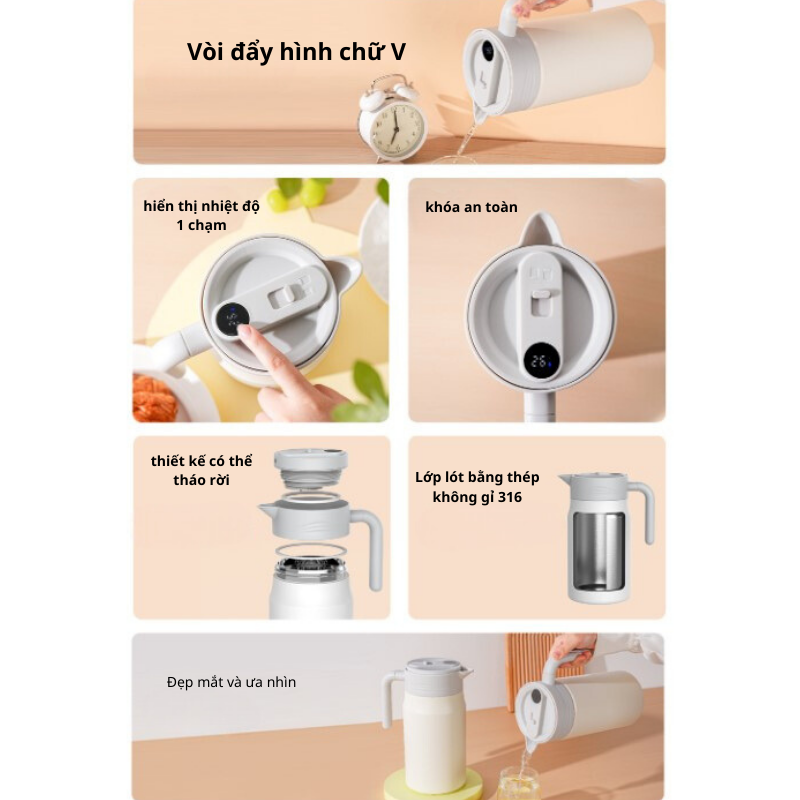 Vòi đẩy hình chữ V

hiển thị nhiệt độ 1 chạm

khóa an toàn

26

thiết kế có thể tháo rời

Lớp lót bằng thép không gỉ 316

Đẹp mắt và ưa nhìn