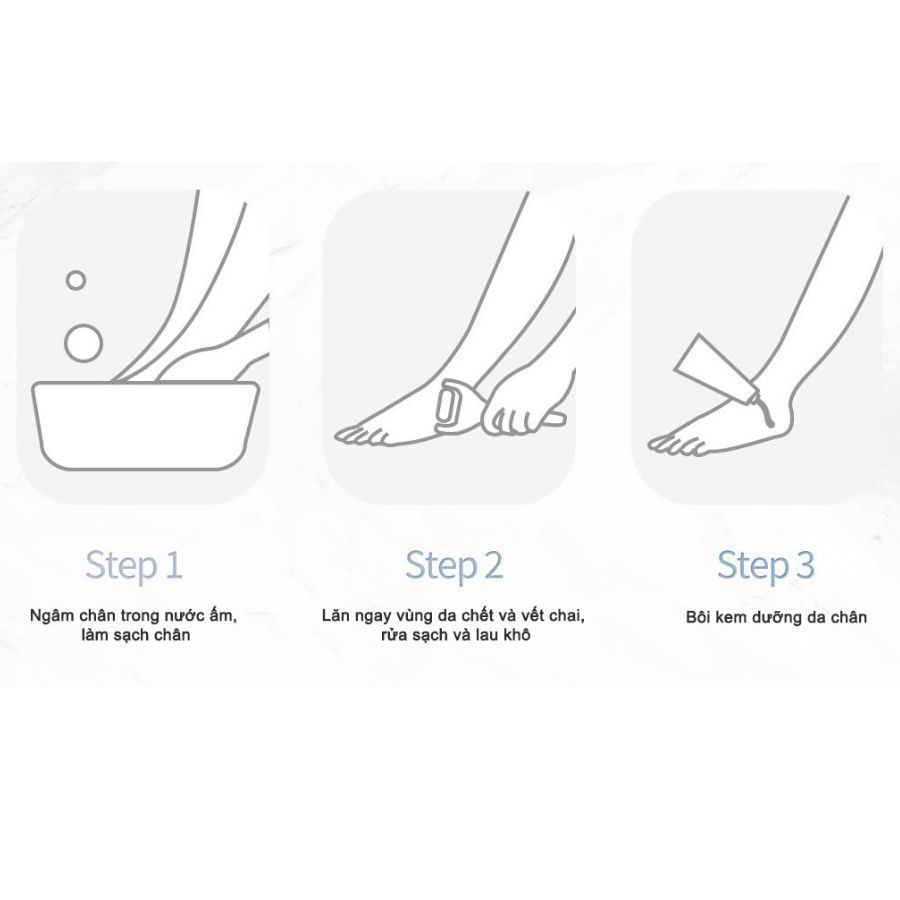 Step 1

Ngâm chân trong nước ấm, làm sạch chân

Step 2

Lăn ngay vùng da chết và vết chai, rửa sạch và lau khô

Step 3

Bôi kem dưỡng da chân