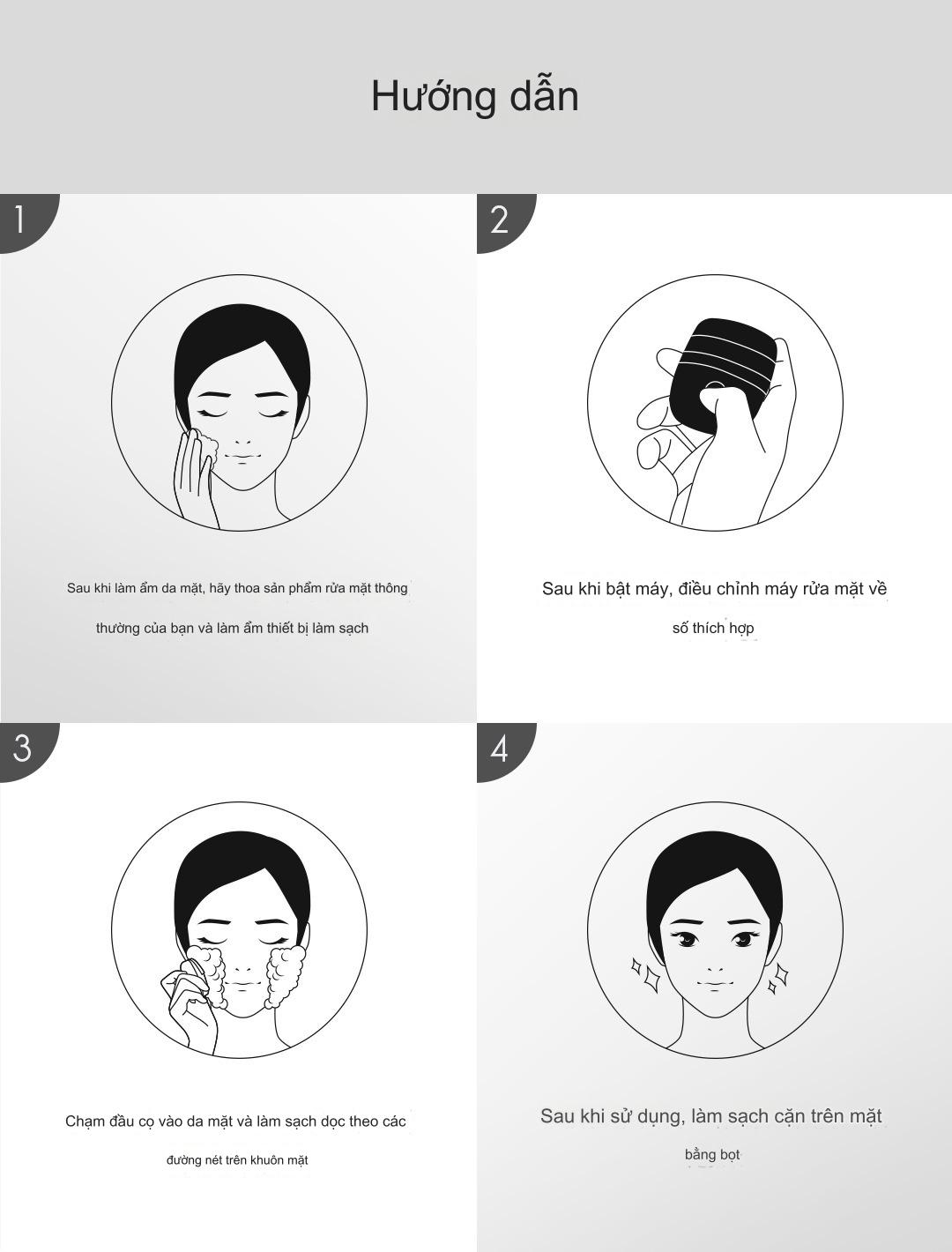 Hướng dẫn

1

Sau khi làm ẩm da mặt, hãy thoa sản phẩm rửa mặt thông thường của bạn và làm ẩm thiết bị làm sạch

2

Sau khi bật máy, điều chỉnh máy rửa mặt về số thích hợp

3

Chạm đầu cọ vào da mặt và làm sạch dọc theo các đường nét trên khuôn mặt

4

Sau khi sử dụng, làm sạch cặn trên mặt bằng bọt