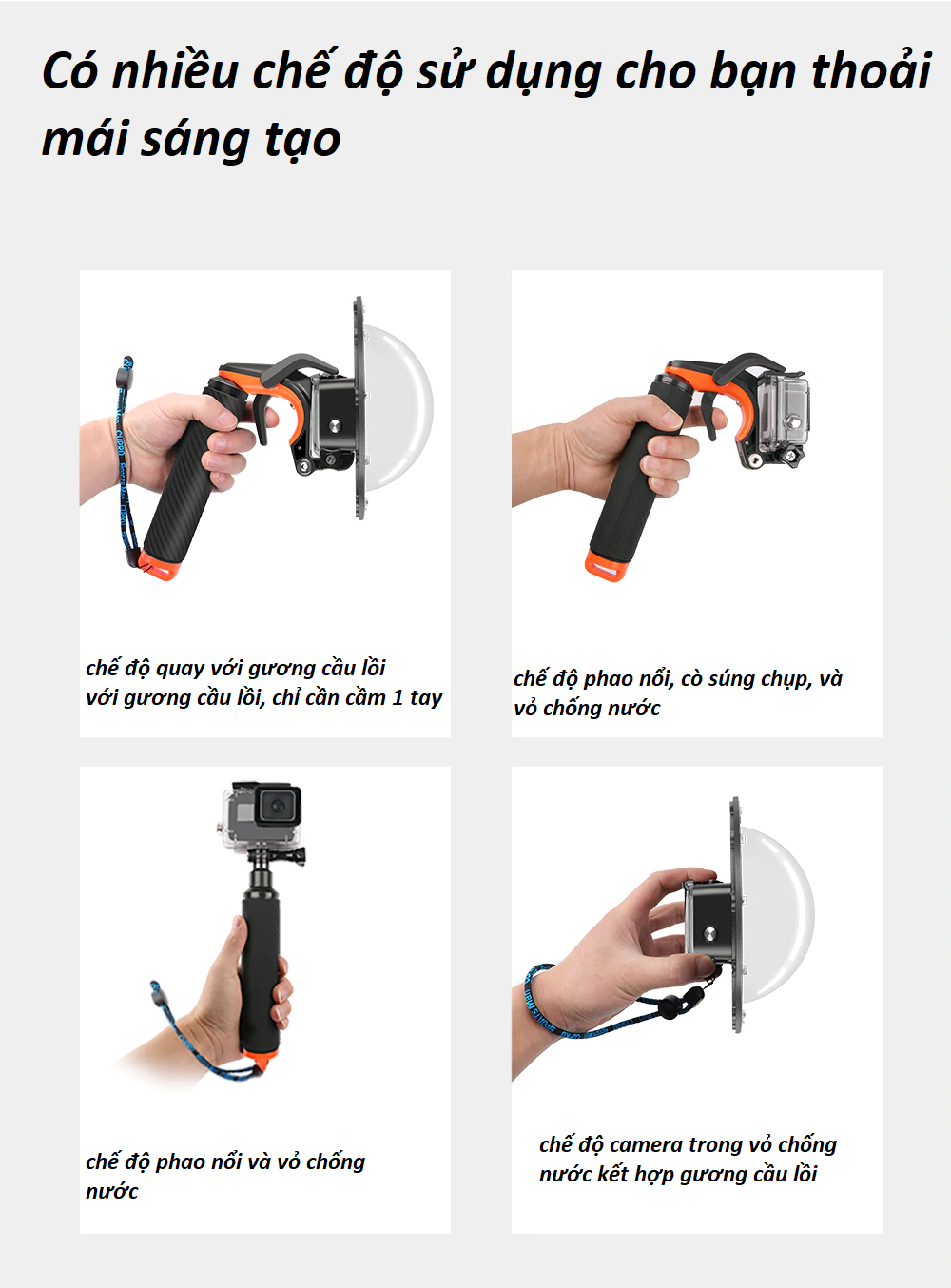 Có nhiều chế độ sử dụng cho bạn thoải mái sáng tạo

chế độ quay với gương cầu lồi với gương cầu lồi, chỉ cần cầm 1 tay

chế độ phao nổi, cò súng chụp, và vỏ chống nước

chế độ phao nổi và vỏ chống nước

chế độ camera trong vỏ chống nước kết hợp gương cầu lồi