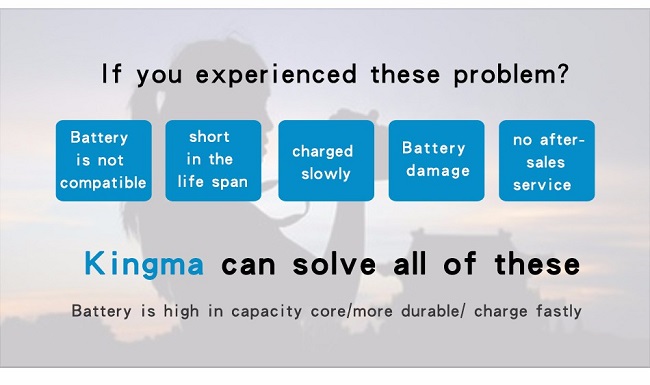 If you experienced these problem?

Battery is not compatible

short in the life span

charged slowly

Battery damage

no after-sales service

Kingma can solve all of these

Battery is high in capacity core/more durable/ charge fastly