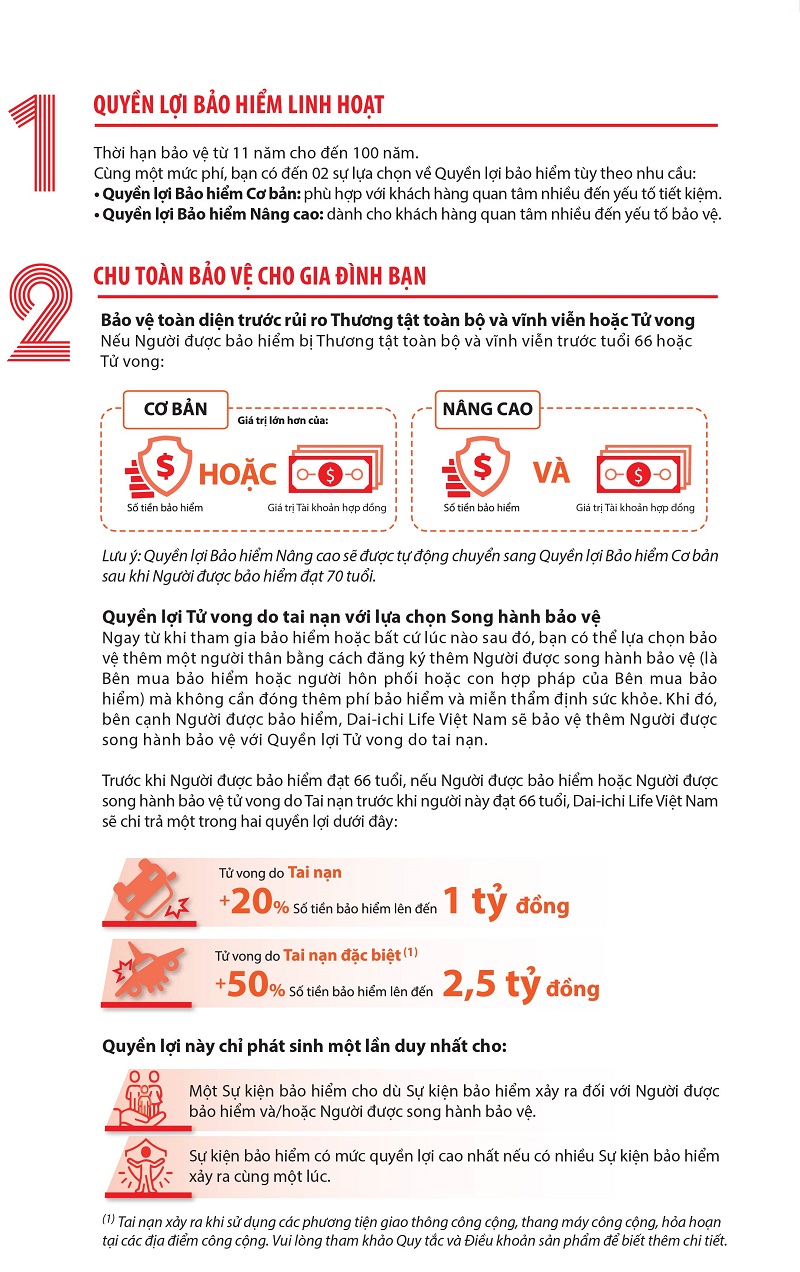 1

QUYỀN LỢI BẢO HIỂM LINH HOẠT

Thời hạn bảo vệ từ 11 năm cho đến 100 năm.
Cùng một mức phí, bạn có đến 02 sự lựa chọn về Quyền lợi bảo hiểm tùy theo nhu cầu:
• Quyền lợi Bảo hiểm Cơ bản: phù hợp với khách hàng quan tâm nhiều đến yếu tố tiết kiệm.
• Quyền lợi Bảo hiểm Nâng cao: dành cho khách hàng quan tâm nhiều đến yếu tố bảo vệ.

2

CHU TOÀN BẢO VỆ CHO GIA ĐÌNH BẠN

Bảo vệ toàn diện trước rủi ro Thương tật toàn bộ và vĩnh viễn hoặc Tử vong
Nếu Người được bảo hiểm bị Thương tật toàn bộ và vĩnh viễn trước tuổi 66 hoặc Tử vong:

CƠ BẢN
Giá trị lớn hơn của:
Số tiền bảo hiểm HOẶC Giá trị Tài khoản hợp đồng

NÂNG CAO
Số tiền bảo hiểm VÀ Giá trị Tài khoản hợp đồng

Lưu ý: Quyền lợi Bảo hiểm Nâng cao sẽ được tự động chuyển sang Quyền lợi Bảo hiểm Cơ bản sau khi Người được bảo hiểm đạt 70 tuổi.

Quyền lợi Tử vong do tai nạn với lựa chọn Song hành bảo vệ
Ngay từ khi tham gia bảo hiểm hoặc bất cứ lúc nào sau đó, bạn có thể lựa chọn bảo vệ thêm một người thân bằng cách đăng ký thêm Người được song hành bảo vệ (là Bên mua bảo hiểm hoặc người hôn phối hoặc con hợp pháp của Bên mua bảo hiểm) mà không cần đóng thêm phí bảo hiểm và miễn thẩm định sức khỏe. Khi đó, bên cạnh Người được bảo hiểm, Dai-ichi Life Việt Nam sẽ bảo vệ thêm Người được song hành bảo vệ với Quyền lợi Tử vong do tai nạn.

Trước khi Người được bảo hiểm đạt 66 tuổi, nếu Người được bảo hiểm hoặc Người được song hành bảo vệ tử vong do Tai nạn trước khi người này đạt 66 tuổi, Dai-ichi Life Việt Nam sẽ chi trả một trong hai quyền lợi dưới đây:

Tử vong do Tai nạn
+20% Số tiền bảo hiểm lên đến 1 tỷ đồng

Tử vong do Tai nạn đặc biệt $^{(1)}$
+50% Số tiền bảo hiểm lên đến 2,5 tỷ đồng

Quyền lợi này chỉ phát sinh một lần duy nhất cho:

Một Sự kiện bảo hiểm cho dù Sự kiện bảo hiểm xảy ra đối với Người được bảo hiểm và/hoặc Người được song hành bảo vệ.

Sự kiện bảo hiểm có mức quyền lợi cao nhất nếu có nhiều Sự kiện bảo hiểm xảy ra cùng một lúc.

$^{(1)}$ Tai nạn xảy ra khi sử dụng các phương tiện giao thông công cộng, thang máy công cộng, hỏa hoạn tại các địa điểm công cộng. Vui lòng tham khảo Quy tắc và Điều khoản sản phẩm để biết thêm chi tiết.