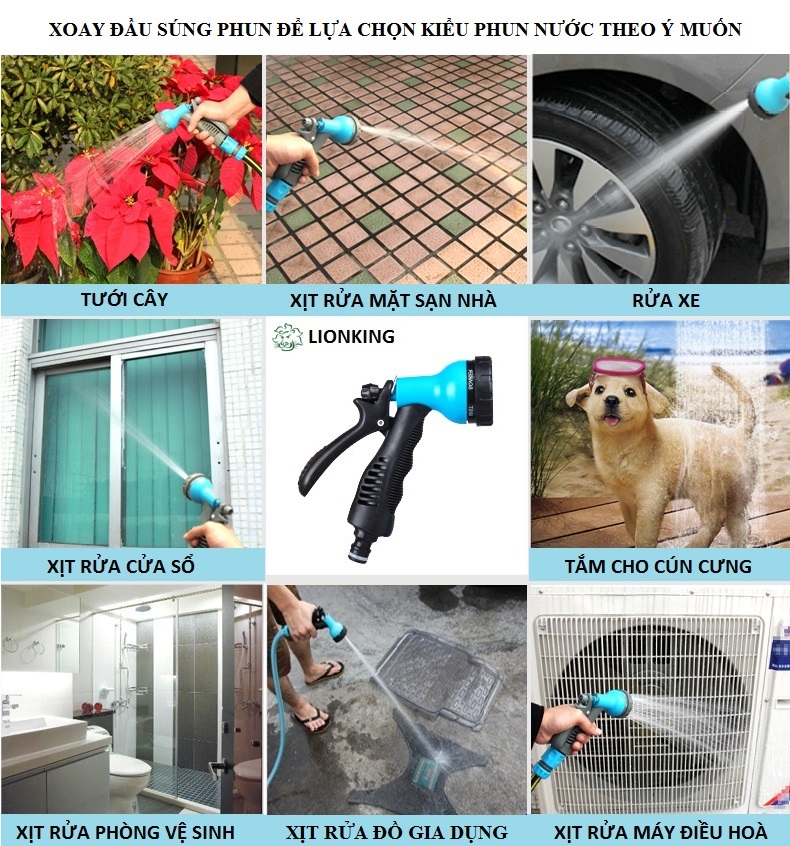 XOAY ĐẦU SÚNG PHUN ĐỂ LỰA CHỌN KIỂU PHUN NƯỚC THEO Ý MUỐN

TƯỚI CÂY

XỊT RỬA MẶT SẠN NHÀ

RỬA XE

XỊT RỬA CỬA SỔ

LIONKING

TẮM CHO CÚN CƯNG

XỊT RỬA PHÒNG VỆ SINH

XỊT RỬA ĐỒ GIA DỤNG

XỊT RỬA MÁY ĐIỀU HOÀ