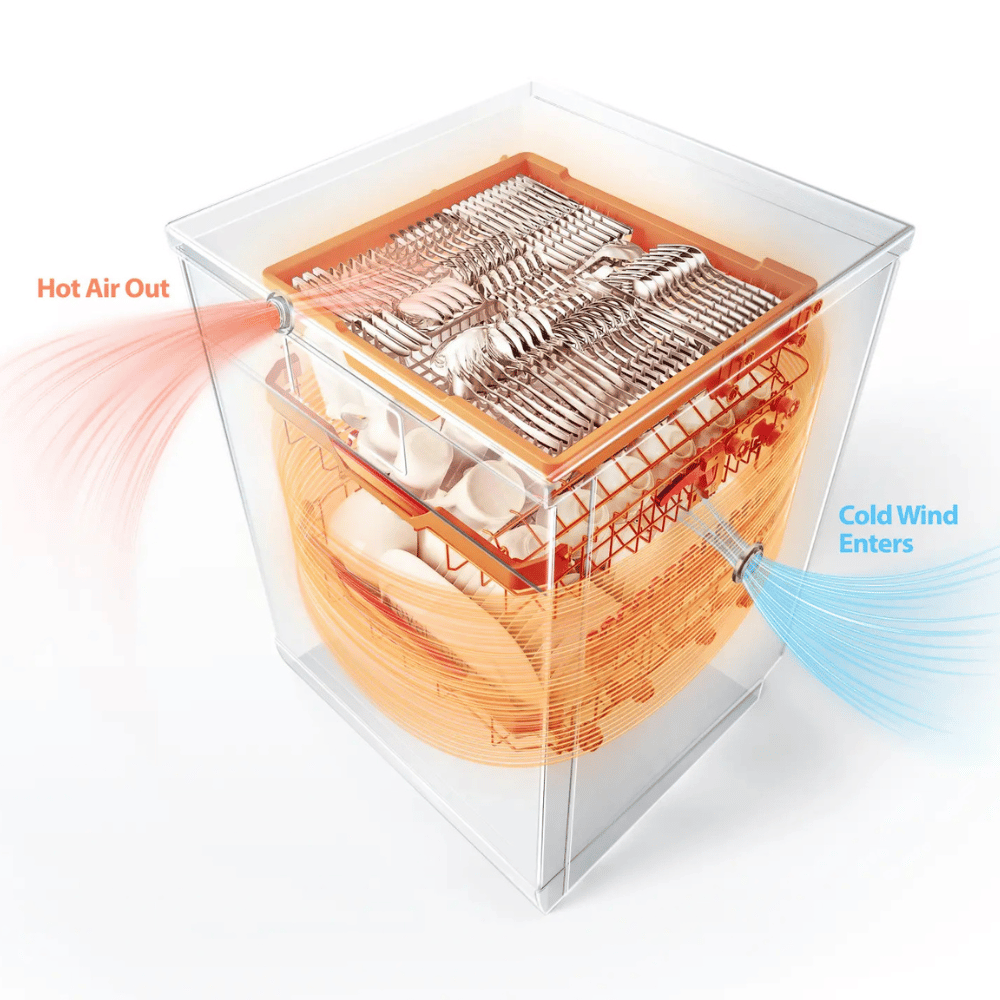 Hot Air Out

Cold Wind Enters