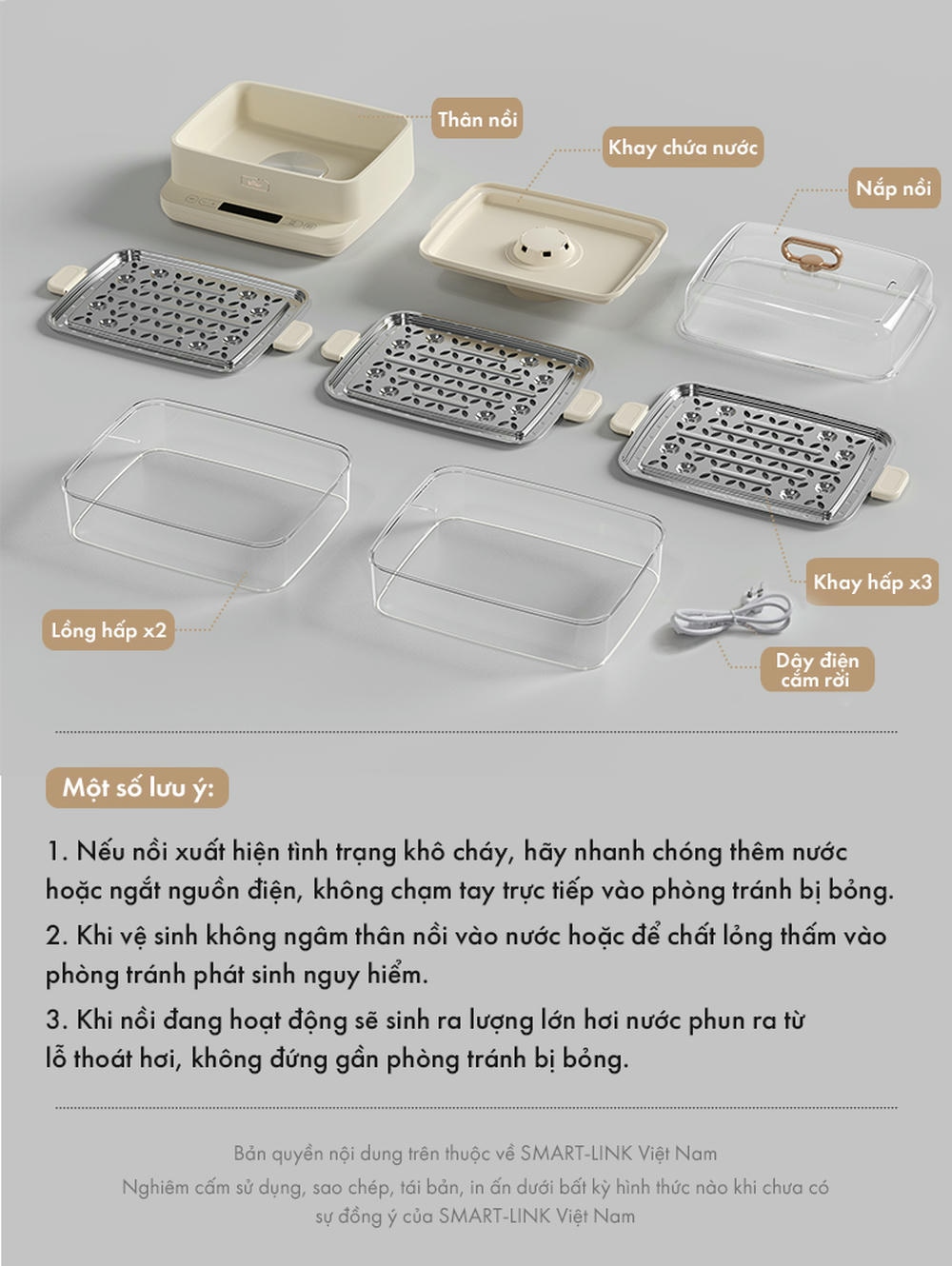 Thân nồi

Khay chứa nước

Nắp nồi

Khay hấp x3

Lồng hấp x2

Dây điện cắm rời

Một số lưu ý:

1. Nếu nồi xuất hiện tình trạng khô cháy, hãy nhanh chóng thêm nước hoặc ngắt nguồn điện, không chạm tay trực tiếp vào phòng tránh bị bỏng.

2. Khi vệ sinh không ngâm thân nồi vào nước hoặc để chất lỏng thấm vào phòng tránh phát sinh nguy hiểm.

3. Khi nồi đang hoạt động sẽ sinh ra lượng lớn hơi nước phun ra từ lỗ thoát hơi, không đứng gần phòng tránh bị bỏng.

Bản quyền nội dung trên thuộc về SMART-LINK Việt Nam
Nghiêm cấm sử dụng, sao chép, tái bản, in ấn dưới bất kỳ hình thức nào khi chưa có sự đồng ý của SMART-LINK Việt Nam