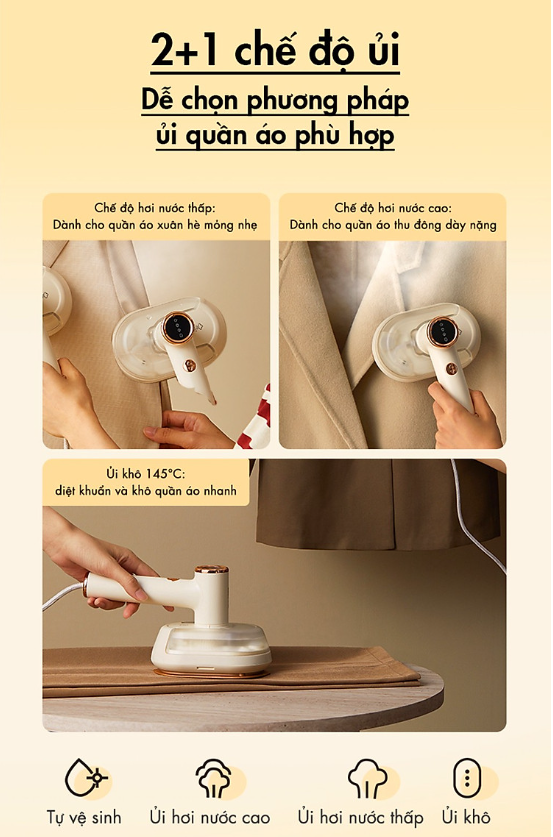 2+1 chế độ ủi

Dễ chọn phương pháp ủi quần áo phù hợp

Chế độ hơi nước thấp:
Dành cho quần áo xuân hè mỏng nhẹ

Chế độ hơi nước cao:
Dành cho quần áo thu đông dày nặng

Ủi khô 145°C:
diệt khuẩn và khô quần áo nhanh

Tự vệ sinh
Ủi hơi nước cao
Ủi hơi nước thấp
Ủi khô