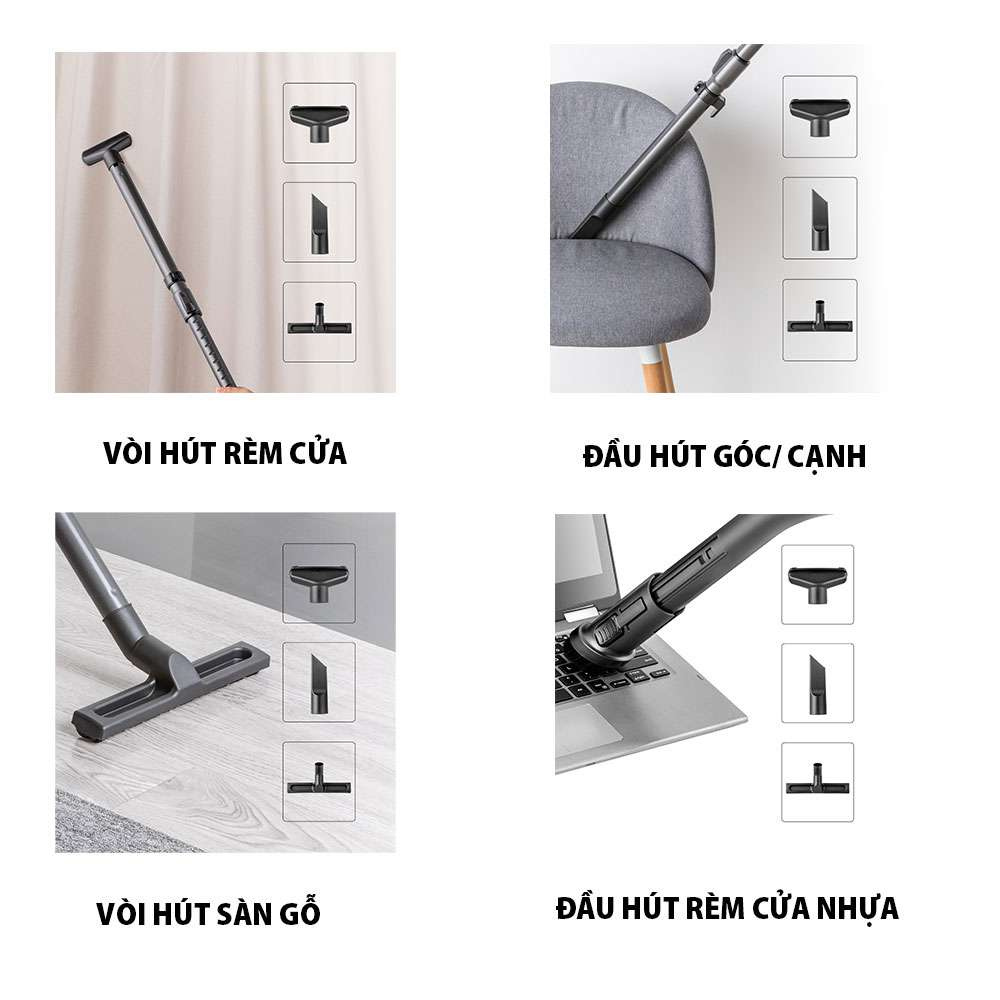 VÒI HÚT RÈM CỬA

ĐẦU HÚT GÓC/ CẠNH

VÒI HÚT SÀN GỖ

ĐẦU HÚT RÈM CỬA NHỰA