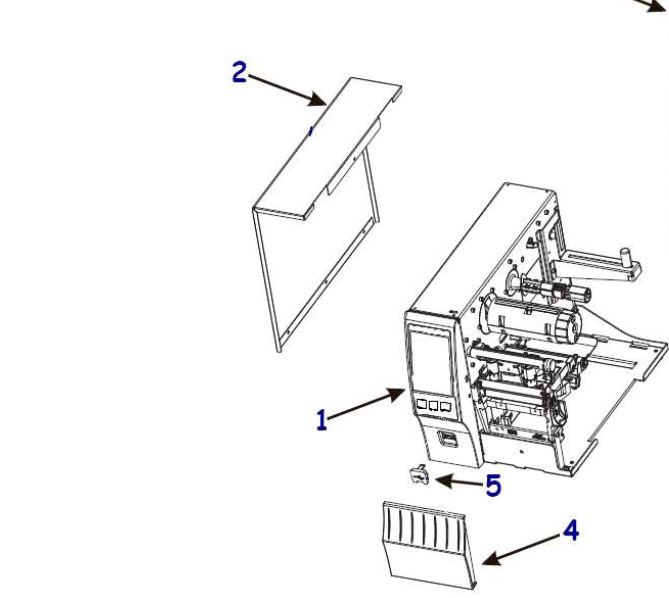 2

1

5

4