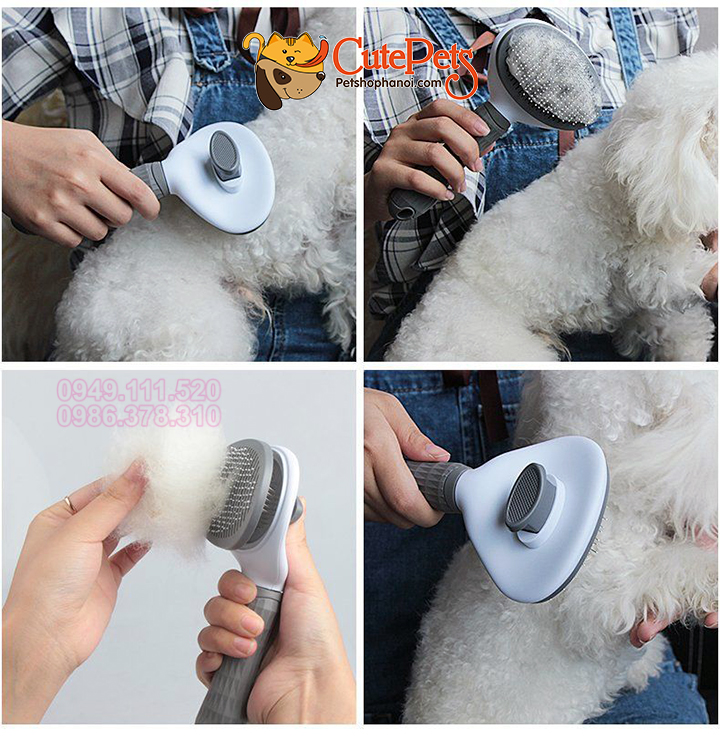 CutePets
Petshophanoi.com

0949.111.520
0986.378.310