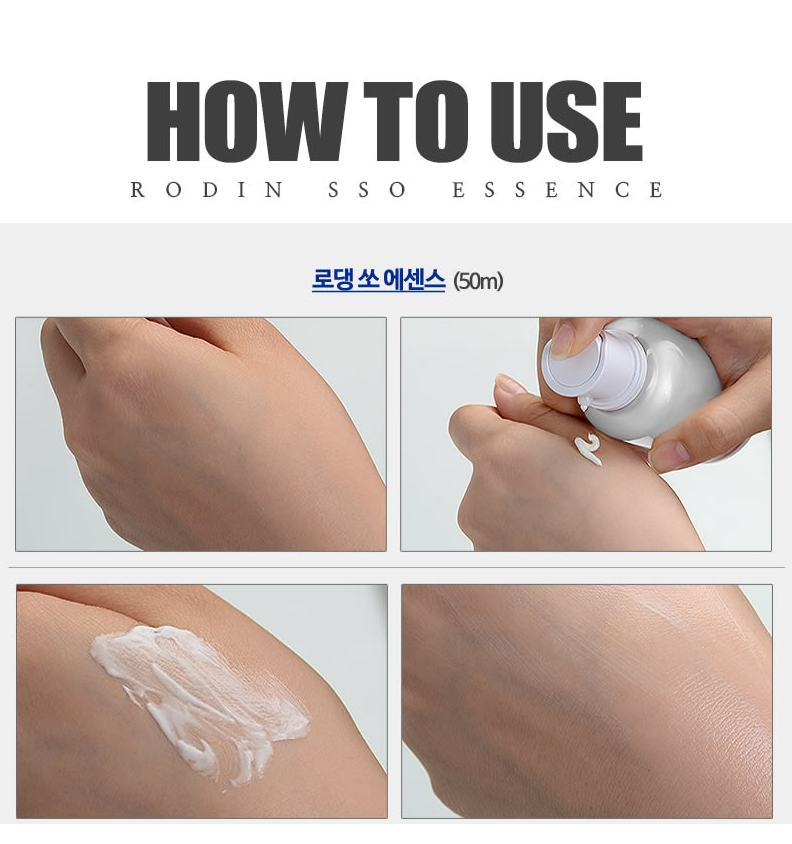 HOW TO USE

RODIN SSO ESSENCE

로댕 쏘 에센스 (50m)