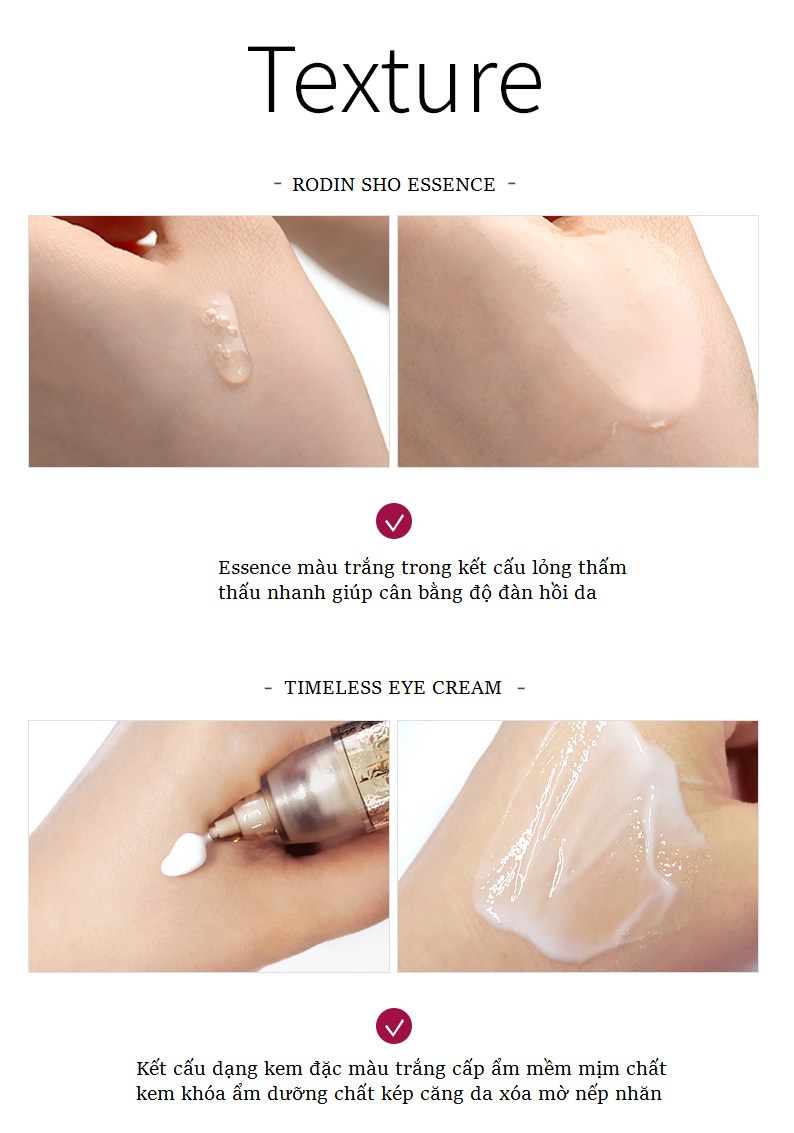 Texture

- RODIN SHO ESSENCE -

Essence màu trắng trong kết cấu lỏng thấm thấu nhanh giúp cân bằng độ đàn hồi da

- TIMELESS EYE CREAM -

Kết cấu dạng kem đặc màu trắng cấp ẩm mềm mịm chất kem khóa ẩm dưỡng chất kép căng da xóa mờ nếp nhăn