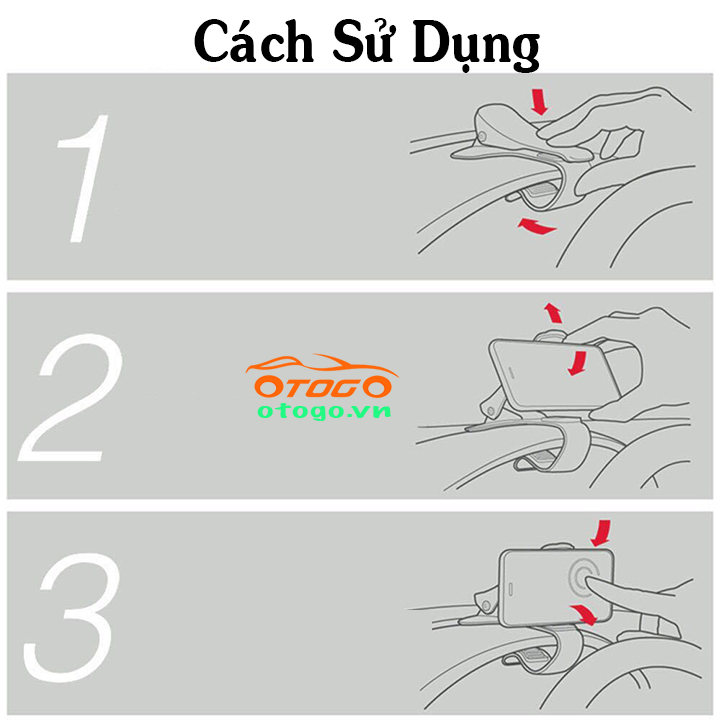 Cách Sử Dụng

1

2

OTOGO
otogo.vn

3