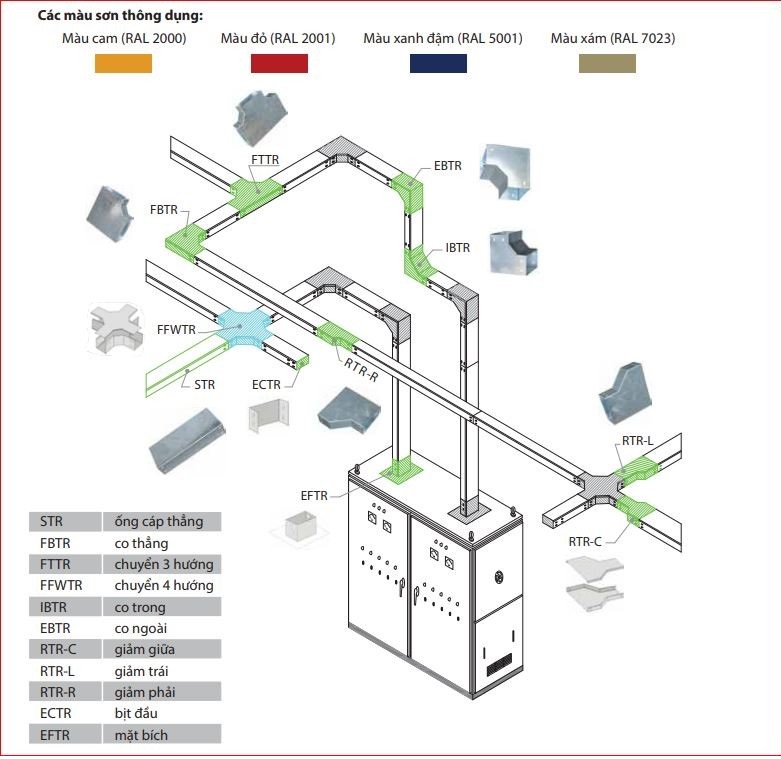 Các màu sơn thông dụng:
Màu cam (RAL 2000) Màu đỏ (RAL 2001) Màu xanh đậm (RAL 5001) Màu xám (RAL 7023)

FTTR
EBTR
FBTR
IBTR
FFWTR
STR
ECTR
RTR-R
RTR-L
EFTR
RTR-C

| STR | ống cáp thẳng |
|---|---|
| FBTR | co thẳng |
| FTTR | chuyển 3 hướng |
| FFWTR | chuyển 4 hướng |
| IBTR | co trong |
| EBTR | co ngoài |
| RTR-C | giảm giữa |
| RTR-L | giảm trái |
| RTR-R | giảm phải |
| ECTR | bịt đầu |
| EFTR | mặt bích |