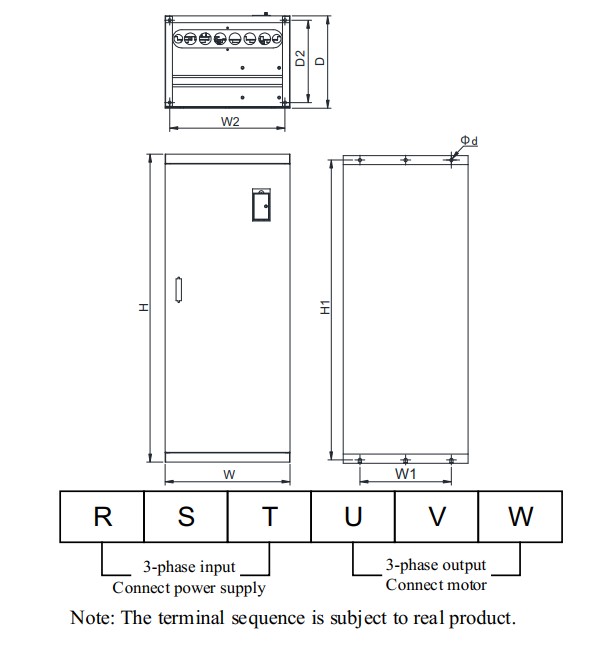 D2
D
W2
Φd
H
H1
W
W1

| R | S | T | U | V | W |
|---|---|---|---|---|---|

3-phase input
Connect power supply

3-phase output
Connect motor

Note: The terminal sequence is subject to real product.