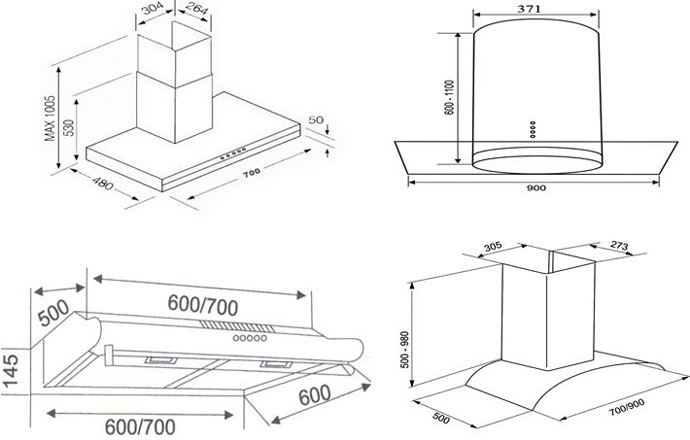 304
264
MAX 1005
530
50
480
700

371
600 - 1100
900

500
600/700
145
600
600/700

305
273
500 - 980
500
700/900