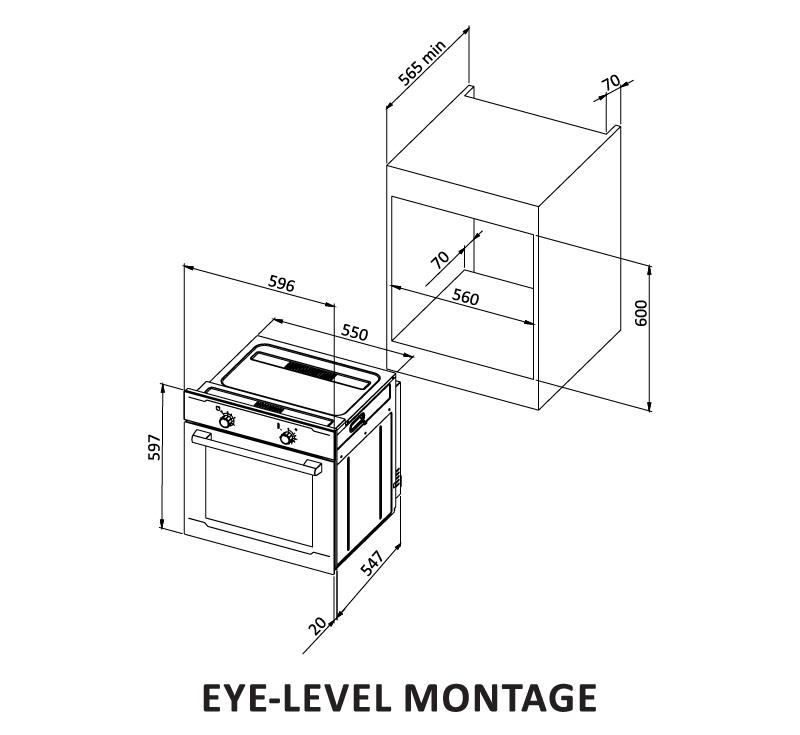 565 min
70
70
560
600
596
550
597
547
20
EYE-LEVEL MONTAGE