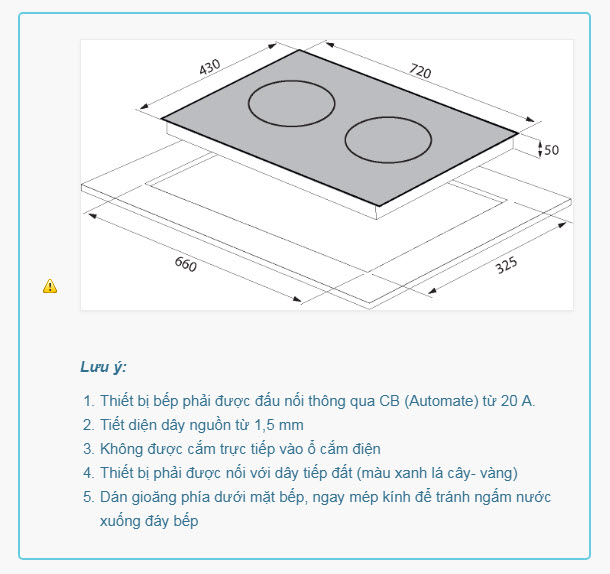 430

720

50

660

325

Lưu ý:

1. Thiết bị bếp phải được đấu nối thông qua CB (Automate) từ 20 A.
2. Tiết diện dây nguồn từ 1,5 mm
3. Không được cắm trực tiếp vào ổ cắm điện
4. Thiết bị phải được nối với dây tiếp đất (màu xanh lá cây- vàng)
5. Dán gioăng phía dưới mặt bếp, ngay mép kính để tránh ngấm nước xuống đáy bếp