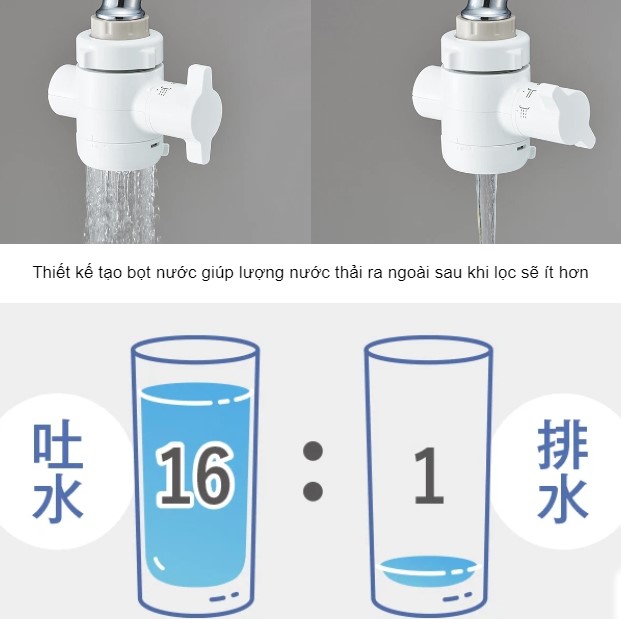 Thiết kế tạo bọt nước giúp lượng nước thải ra ngoài sau khi lọc sẽ ít hơn

吐水

16 : 1

排水