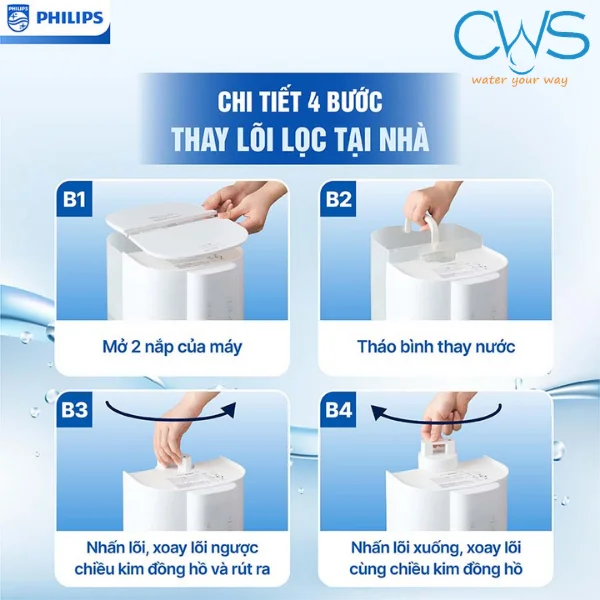 PHILIPS

PHILIPS

CWS
water your way

CHI TIẾT 4 BƯỚC
THAY LÕI LỌC TẠI NHÀ

B1
Mở 2 nắp của máy

B2
Tháo bình thay nước

B3
Nhấn lõi, xoay lõi ngược chiều kim đồng hồ và rút ra

B4
Nhấn lõi xuống, xoay lõi cùng chiều kim đồng hồ