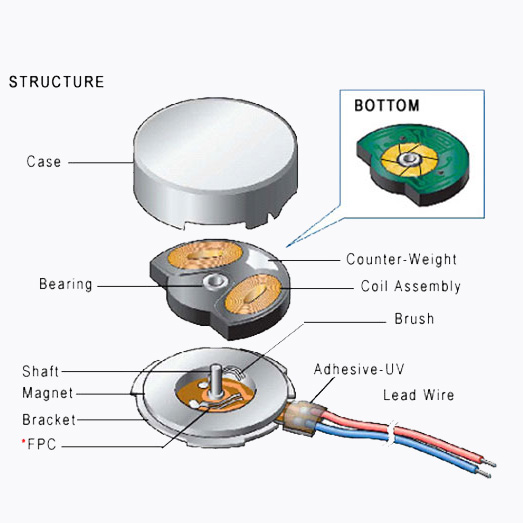 STRUCTURE

BOTTOM

Case

Counter-Weight

Bearing

Coil Assembly

Brush

Shaft

Adhesive-UV

Magnet

Lead Wire

Bracket

*FPC