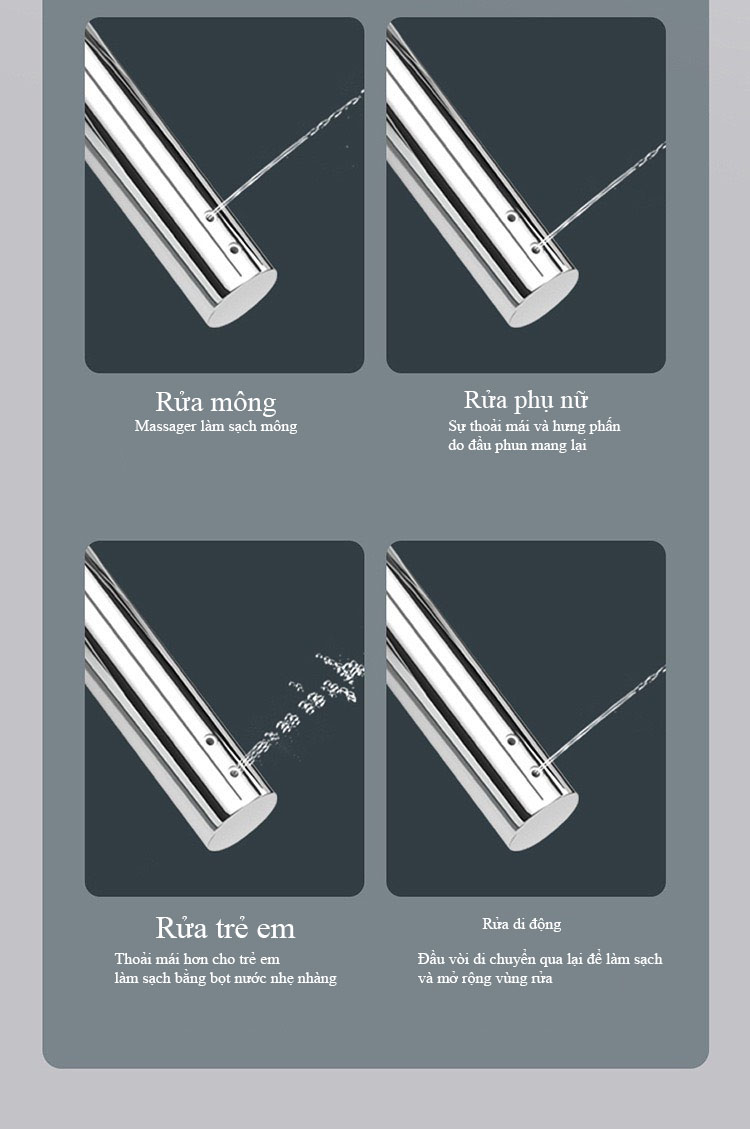 Rửa mông
Massager làm sạch mông

Rửa phụ nữ
Sự thoải mái và hưng phấn do đầu phun mang lại

Rửa trẻ em
Thoải mái hơn cho trẻ em làm sạch bằng bọt nước nhẹ nhàng

Rửa di động
Đầu vòi di chuyển qua lại để làm sạch và mở rộng vùng rửa