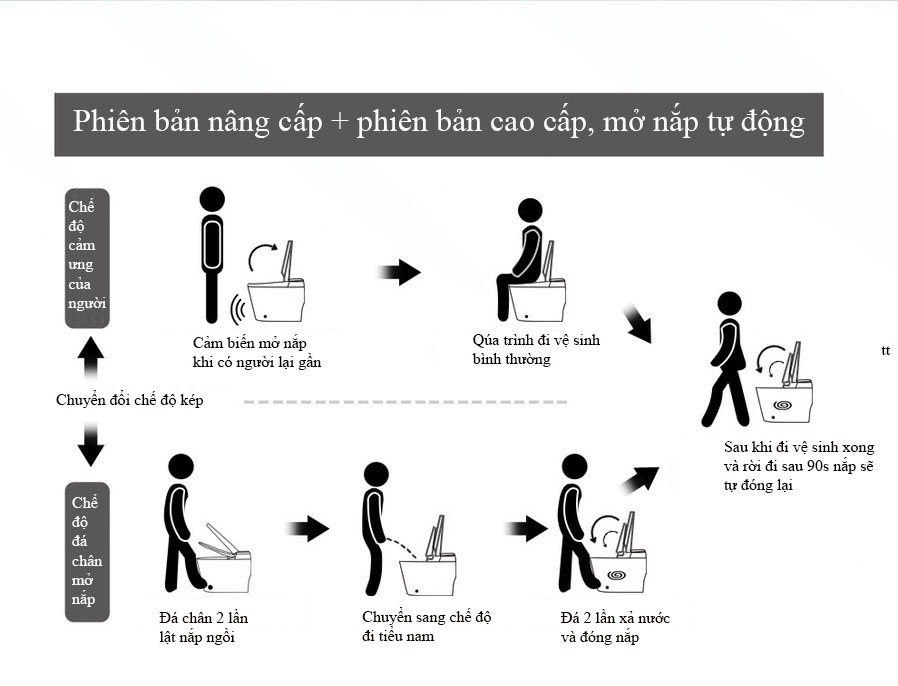 Phiên bản nâng cấp + phiên bản cao cấp, mở nắp tự động

Chế độ cảm ưng của người

Cảm biến mở nắp khi có người lại gần

Qúa trình đi vệ sinh bình thường

tt

Chuyển đổi chế độ kép

Sau khi đi vệ sinh xong và rời đi sau 90s nắp sẽ tự đóng lại

Chế độ đá chân mở nắp

Đá chân 2 lần lật nắp ngồi

Chuyển sang chế độ đi tiểu nam

Đá 2 lần xả nước và đóng nắp