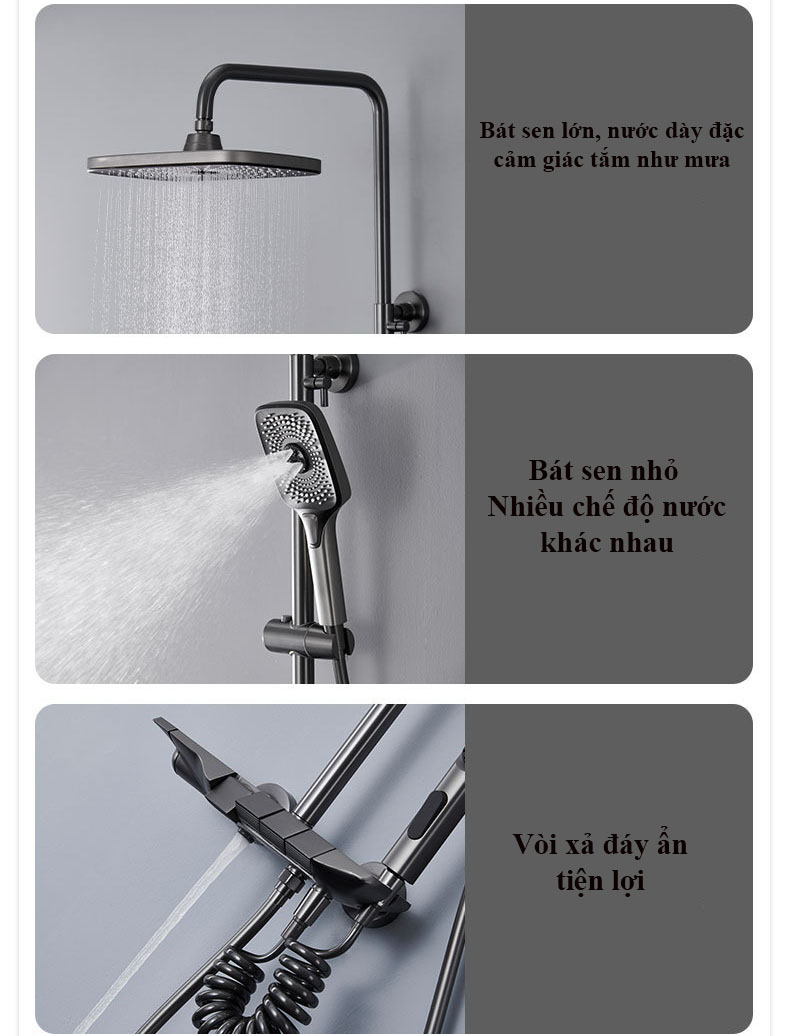 Bát sen lớn, nước dày đặc cảm giác tắm như mưa

Bát sen nhỏ
Nhiều chế độ nước khác nhau

Vòi xả đáy ẩn tiện lợi