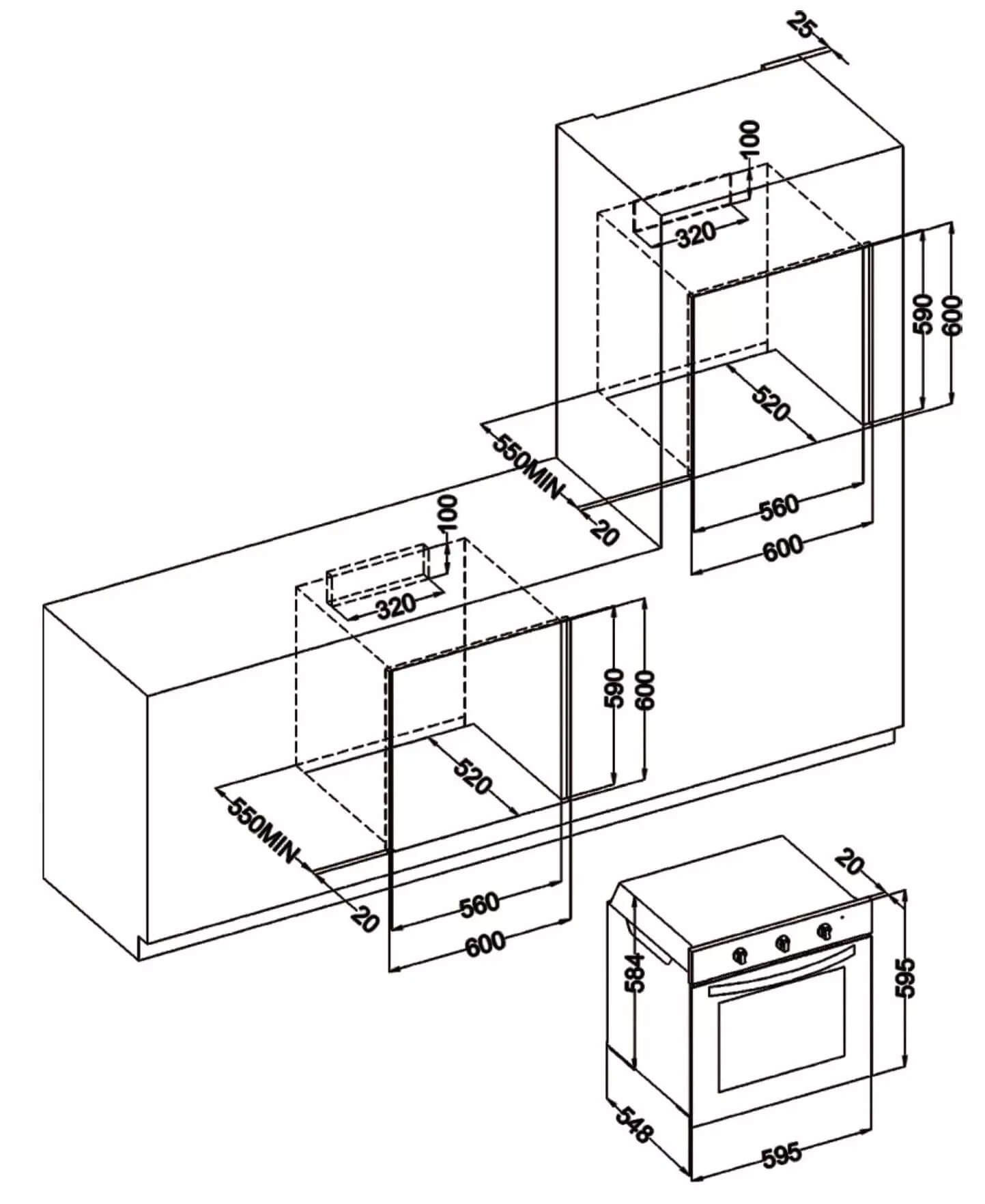 25

100

320

590
600

520

550MIN

20

560

600

100

320

590
600

520

550MIN

20

560

600

20

584

595

548

595