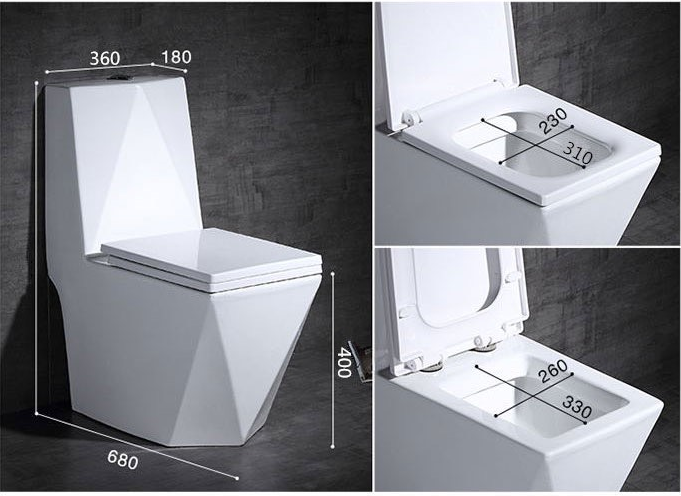 360
180
400
680
230
310
260
330