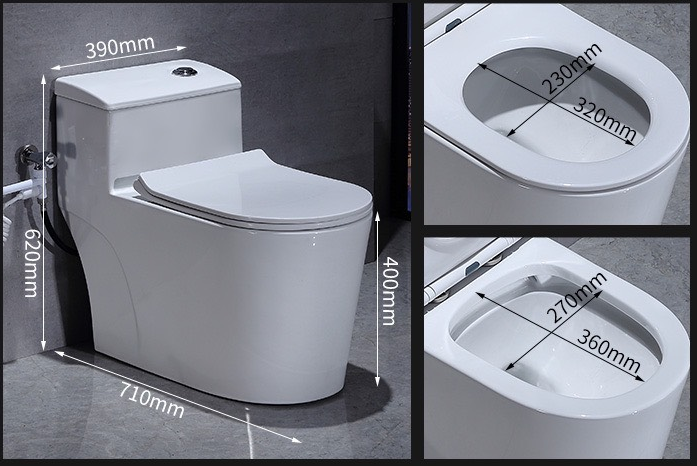 390mm
620mm
400mm
710mm
230mm
320mm
270mm
360mm