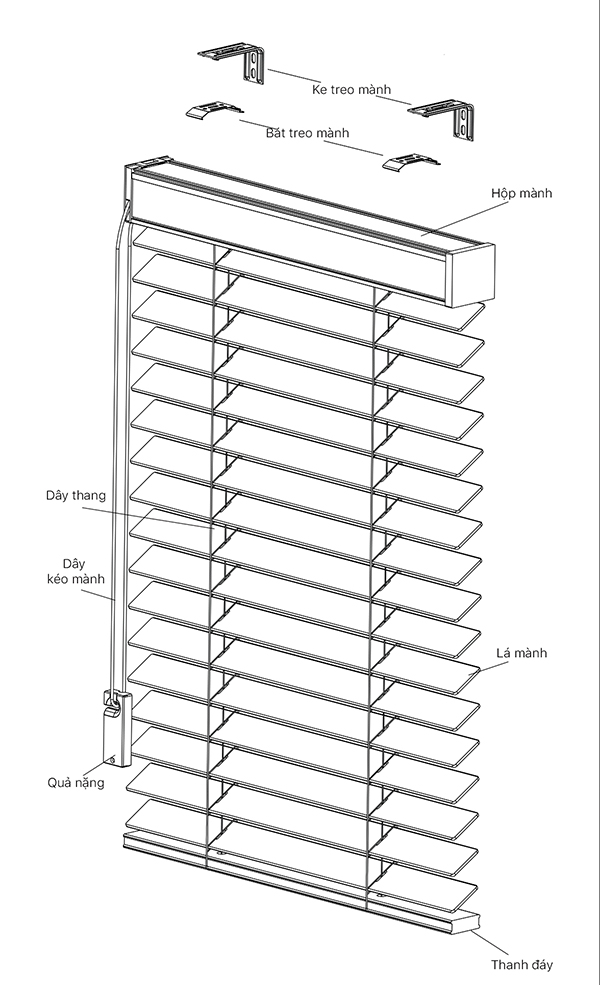 Ke treo mành
Bắt treo mành
Hộp mành
Dây thang
Dây kéo mành
Lá mành
Quả nặng
Thanh đáy