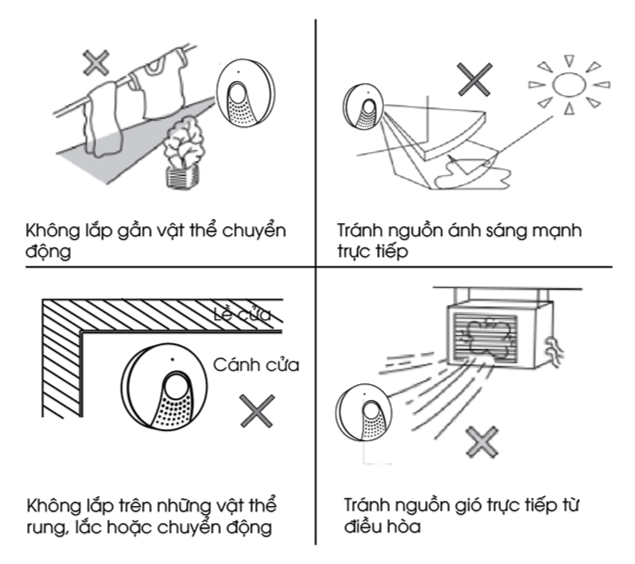 Không lắp gần vật thể chuyển động

Tránh nguồn ánh sáng mạnh trực tiếp

Lề cửa

Cánh cửa

Không lắp trên những vật thể rung, lắc hoặc chuyển động

Tránh nguồn gió trực tiếp từ điều hòa