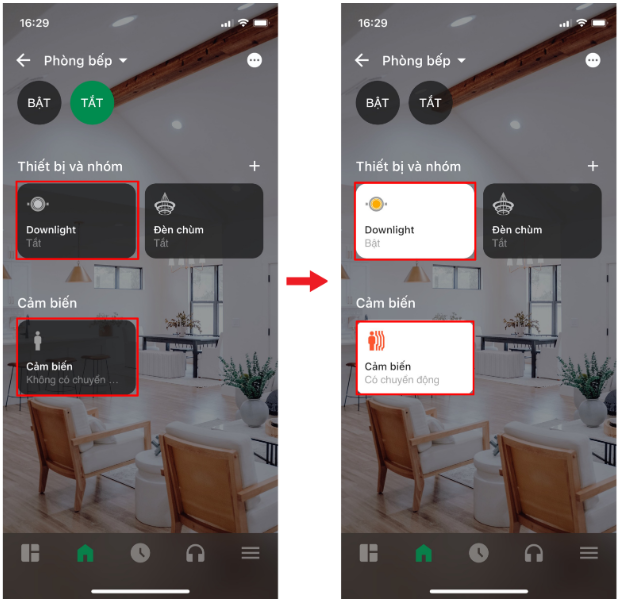 16:29

Phòng bếp

BẬT

TẮT

Thiết bị và nhóm

+

Downlight
Tắt

Đèn chùm
Tắt

Cảm biến

Cảm biến
Không có chuyển ...

16:29

Phòng bếp

BẬT

TẮT

Thiết bị và nhóm

+

Downlight
Bật

Đèn chùm
Tắt

Cảm biến

Cảm biến
Có chuyển động