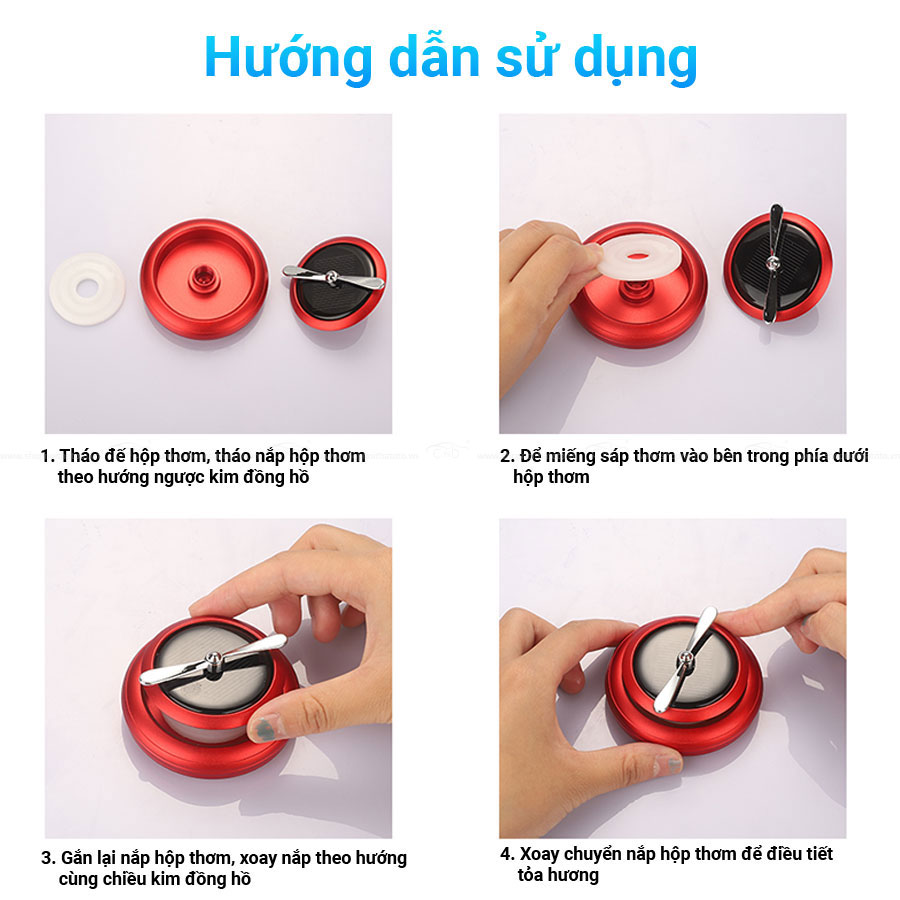 Hướng dẫn sử dụng

1. Tháo đế hộp thơm, tháo nắp hộp thơm theo hướng ngược kim đồng hồ

2. Để miếng sáp thơm vào bên trong phía dưới hộp thơm

3. Gắn lại nắp hộp thơm, xoay nắp theo hướng cùng chiều kim đồng hồ

4. Xoay chuyển nắp hộp thơm để điều tiết tỏa hương